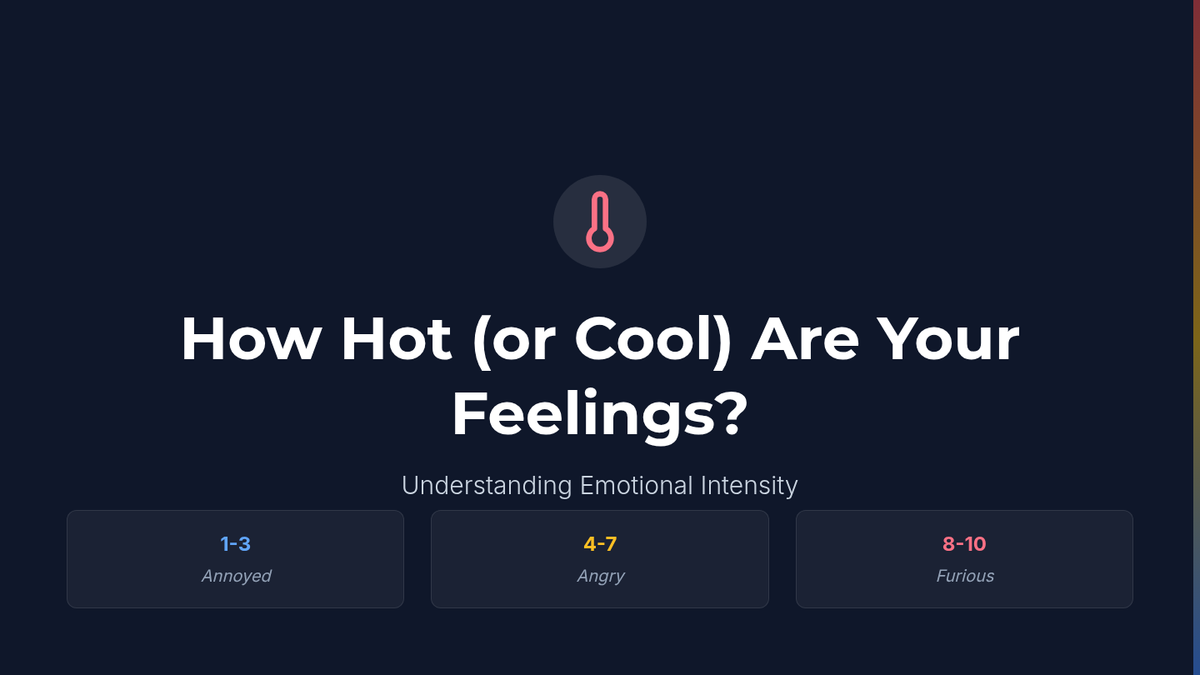 How Hot (or Cool) Are Your Feelings?

Understanding Emotional Intensity

1-3
Annoyed

4-7
Angry

8-10
Furious