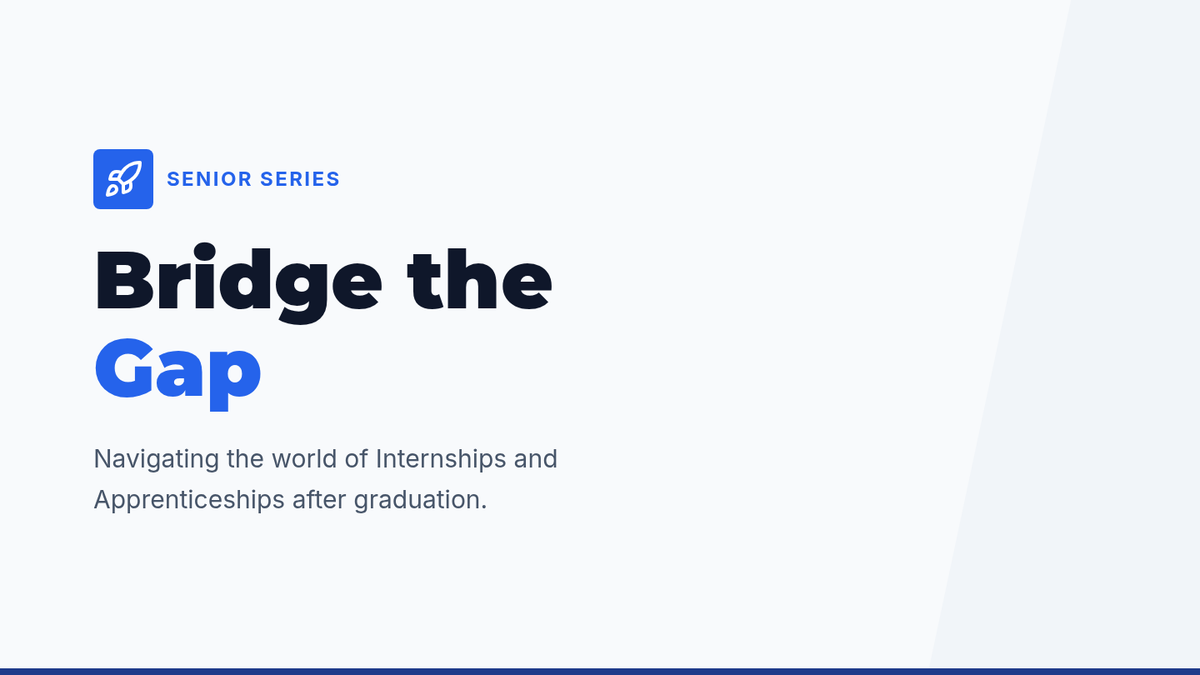 SENIOR SERIES

Bridge the
Gap

Navigating the world of Internships and Apprenticeships after graduation.