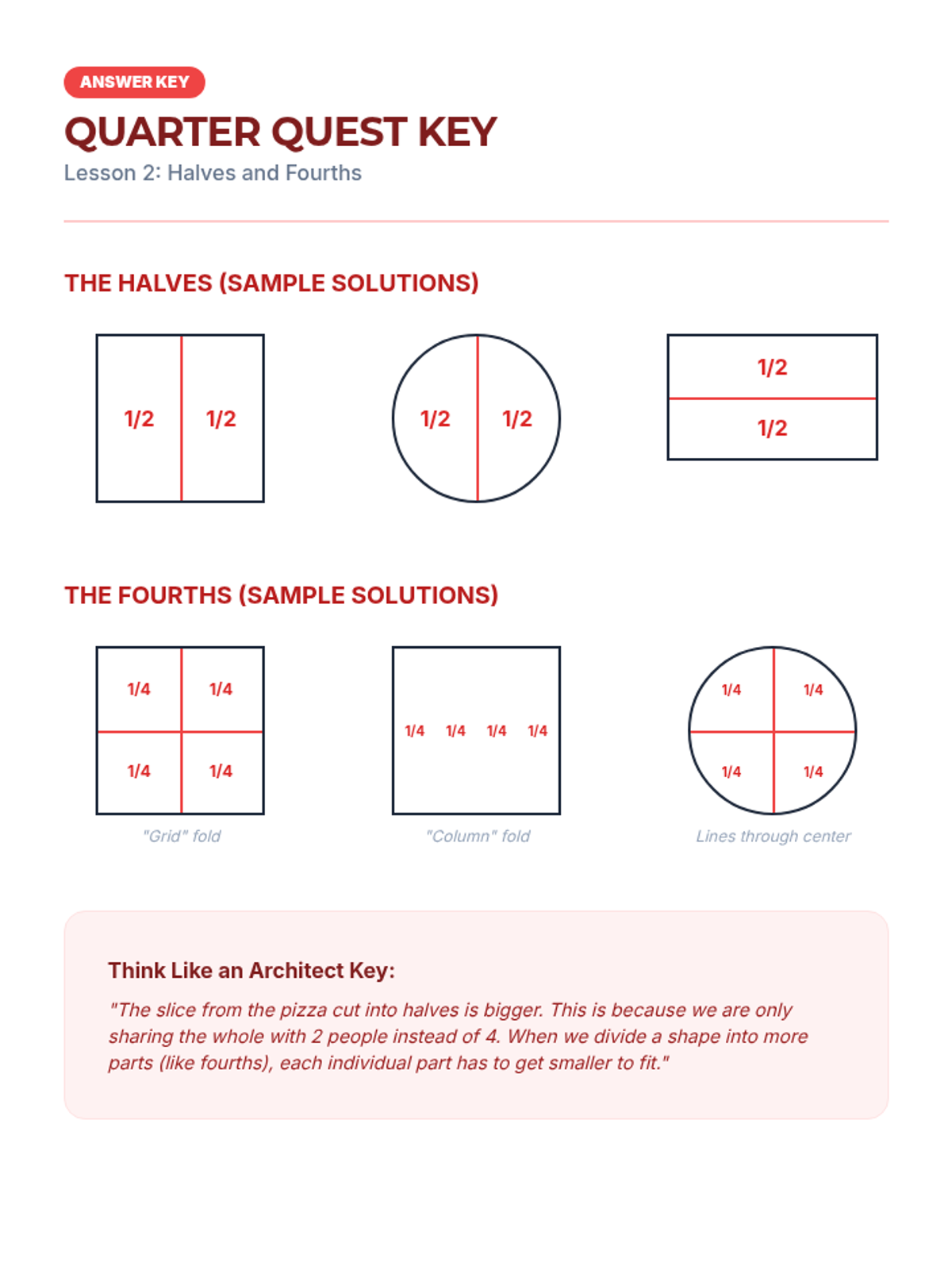 ANSWER KEY

QUARTER QUEST KEY

Lesson 2: Halves and Fourths

THE HALVES (SAMPLE SOLUTIONS)

1/2 1/2

1/2 1/2

1/2
1/2

THE FOURTHS (SAMPLE SOLUTIONS)

1/4 1/4
1/4 1/4

"Grid" fold

1/4 1/4 1/4 1/4

"Column" fold

1/4 1/4
1/4 1/4

Lines through center

Think Like an Architect Key:

"The slice from the pizza cut into halves is bigger. This is because we are only sharing the whole with 2 people instead of 4. When we divide a shape into more parts (like fourths), each individual part has to get smaller to fit."