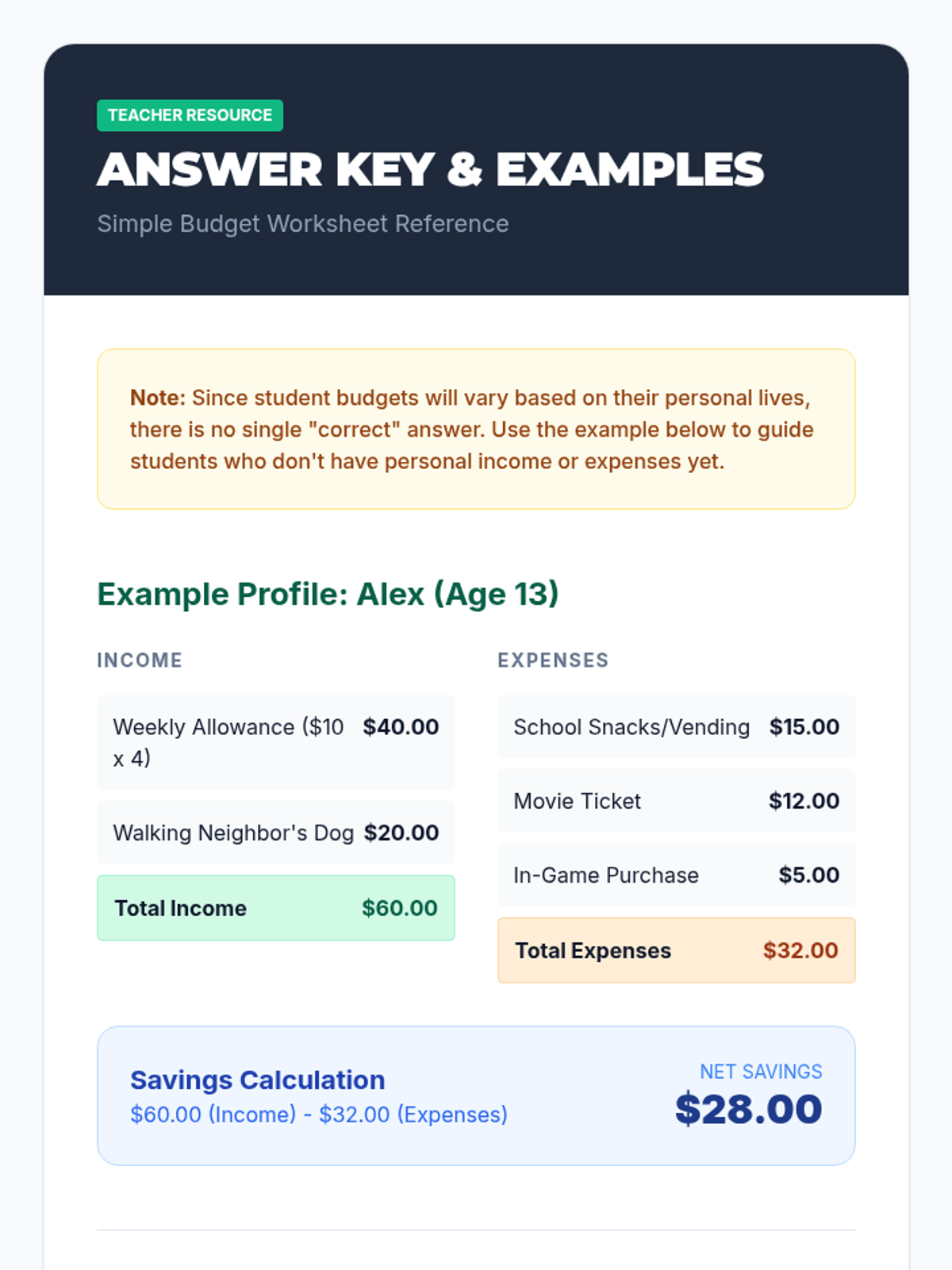 TEACHER RESOURCE

ANSWER KEY & EXAMPLES

Simple Budget Worksheet Reference

Note: Since student budgets will vary based on their personal lives, there is no single "correct" answer. Use the example below to guide students who don't have personal income or expenses yet.

Example Profile: Alex (Age 13)

INCOME

Weekly Allowance ($10 x 4) $40.00

Walking Neighbor's Dog $20.00

Total Income $60.00

EXPENSES

School Snacks/Vending $15.00

Movie Ticket $12.00

In-Game Purchase $5.00

Total Expenses $32.00

Savings Calculation
$60.00 (Income) - $32.00 (Expenses)

NET SAVINGS
$28.00