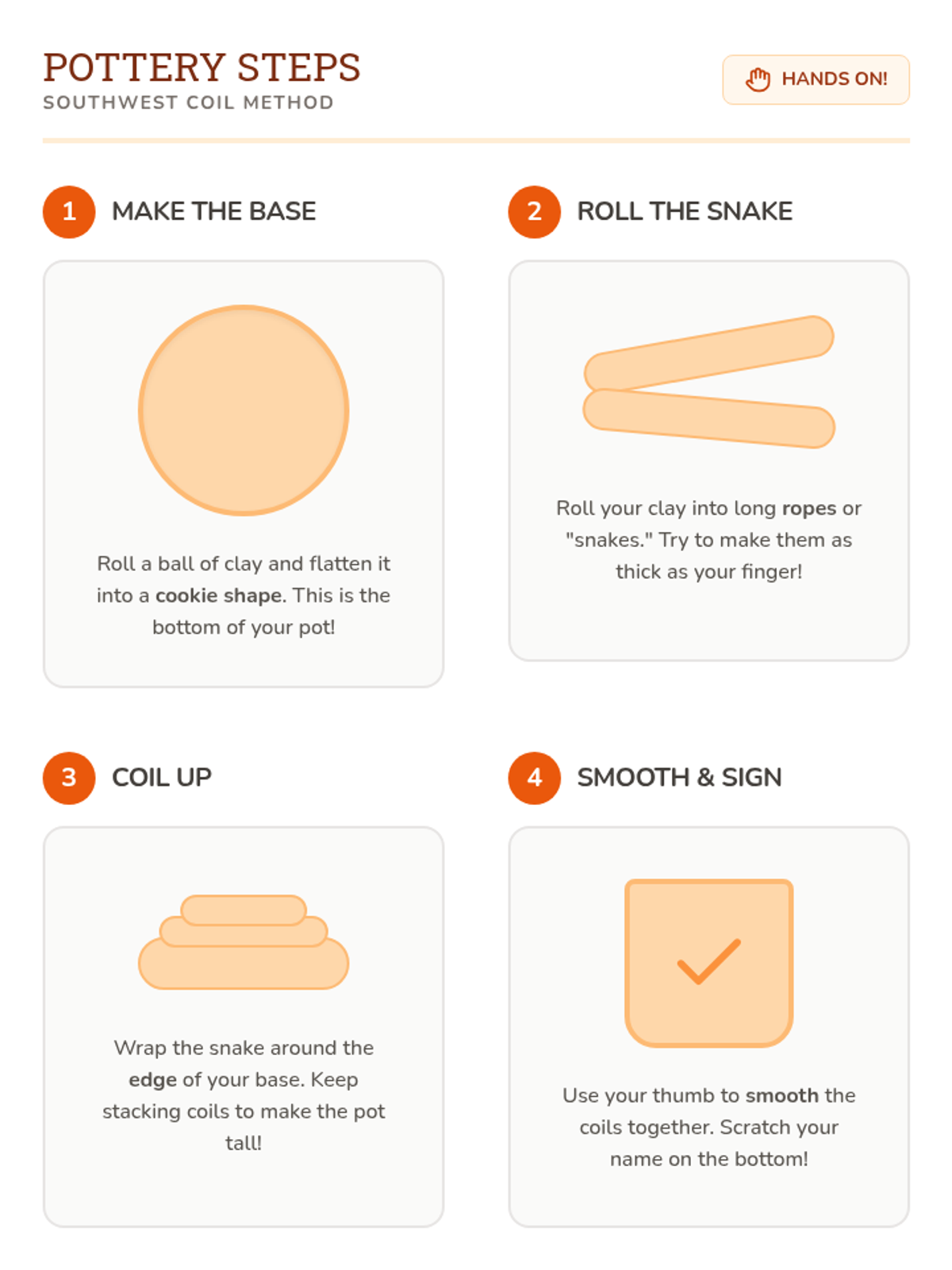 POTTERY STEPS
SOUTHWEST COIL METHOD

HANDS ON!

1 MAKE THE BASE

Roll a ball of clay and flatten it into a cookie shape. This is the bottom of your pot!

2 ROLL THE SNAKE

Roll your clay into long ropes or "snakes." Try to make them as thick as your finger!

3 COIL UP

Wrap the snake around the edge of your base. Keep stacking coils to make the pot tall!

4 SMOOTH & SIGN

Use your thumb to smooth the coils together. Scratch your name on the bottom!