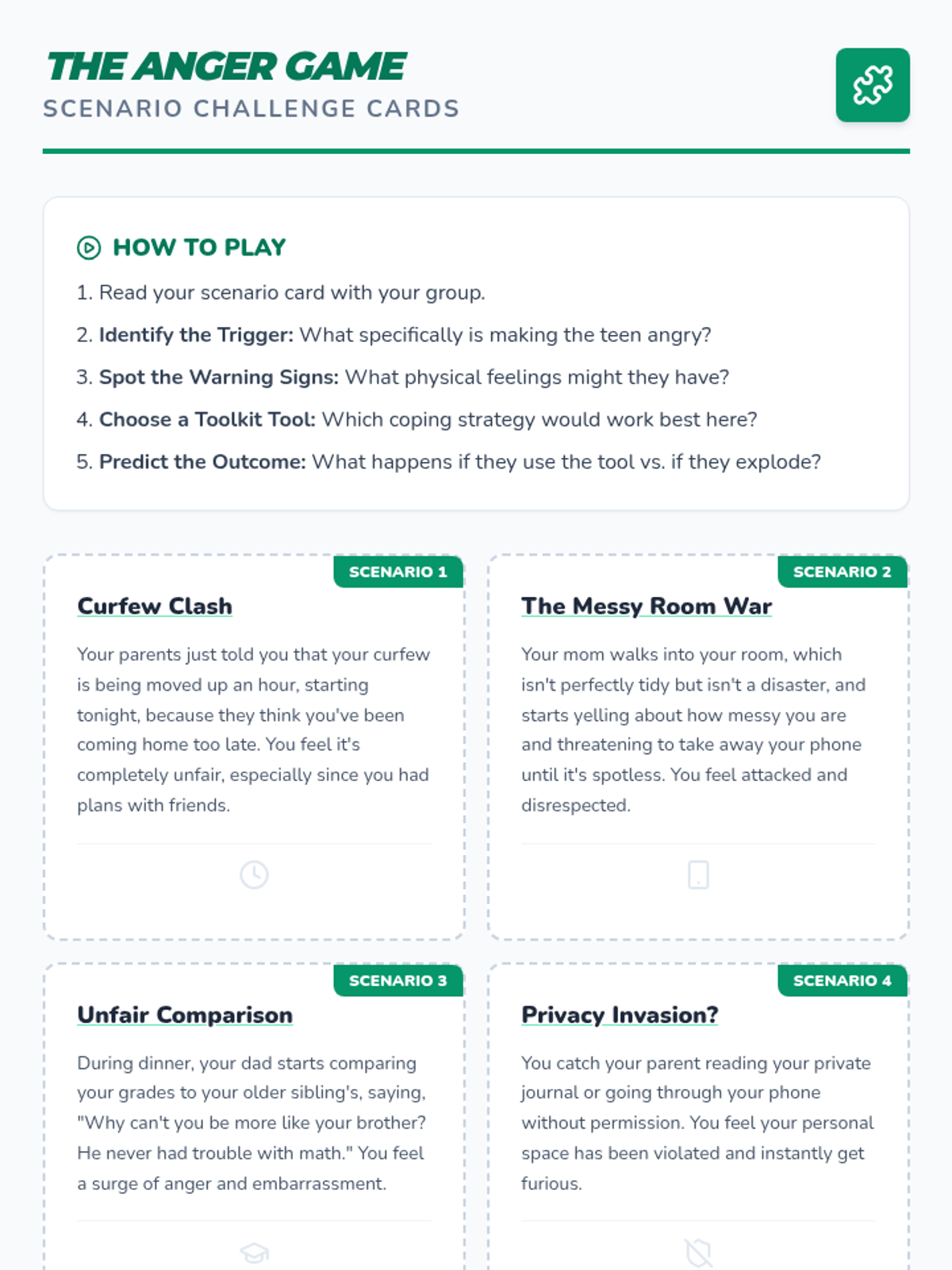 THE ANGER GAME
SCENARIO CHALLENGE CARDS

HOW TO PLAY

1. Read your scenario card with your group.

2. Identify the Trigger: What specifically is making the teen angry?

3. Spot the Warning Signs: What physical feelings might they have?

4. Choose a Toolkit Tool: Which coping strategy would work best here?

5. Predict the Outcome: What happens if they use the tool vs. if they explode?

SCENARIO 1

Curfew Clash

Your parents just told you that your curfew is being moved up an hour, starting tonight, because they think you've been coming home too late. You feel it's completely unfair, especially since you had plans with friends.

SCENARIO 2

The Messy Room War

Your mom walks into your room, which isn't perfectly tidy but isn't a disaster, and starts yelling about how messy you are and threatening to take away your phone until it's spotless. You feel attacked and disrespected.

SCENARIO 3

Unfair Comparison

During dinner, your dad starts comparing your grades to your older sibling's, saying, "Why can't you be more like your brother? He never had trouble with math." You feel a surge of anger and embarrassment.

SCENARIO 4

Privacy Invasion?

You catch your parent reading your private journal or going through your phone without permission. You feel your personal space has been violated and instantly get furious.