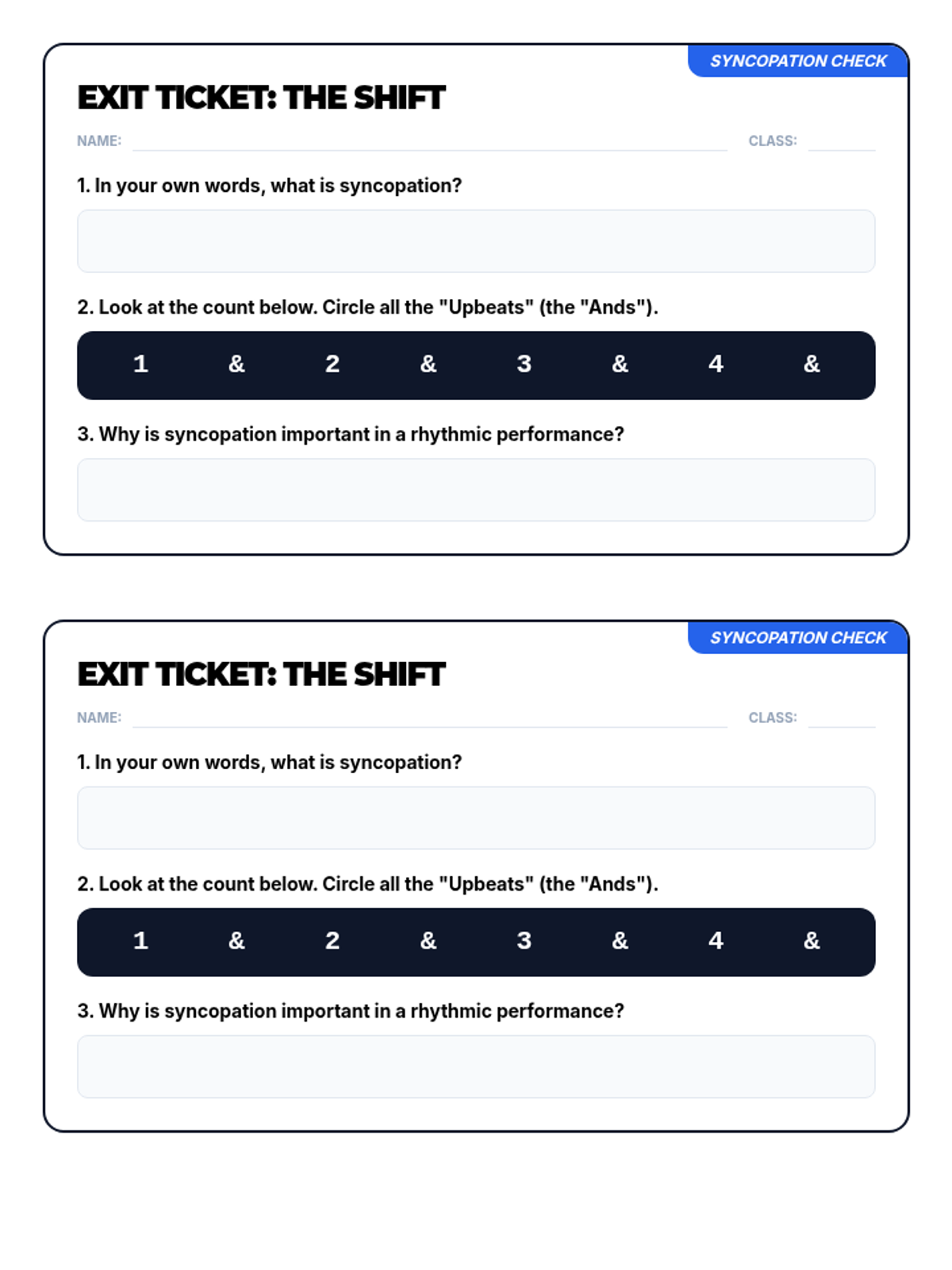 SYNCOPATION CHECK

EXIT TICKET: THE SHIFT

NAME:

CLASS:

1. In your own words, what is syncopation?

2. Look at the count below. Circle all the "Upbeats" (the "Ands").

1 & 2 & 3 & 4 &

3. Why is syncopation important in a rhythmic performance?

SYNCOPATION CHECK

EXIT TICKET: THE SHIFT

NAME:

CLASS:

1. In your own words, what is syncopation?

2. Look at the count below. Circle all the "Upbeats" (the "Ands").

1 & 2 & 3 & 4 &

3. Why is syncopation important in a rhythmic performance?