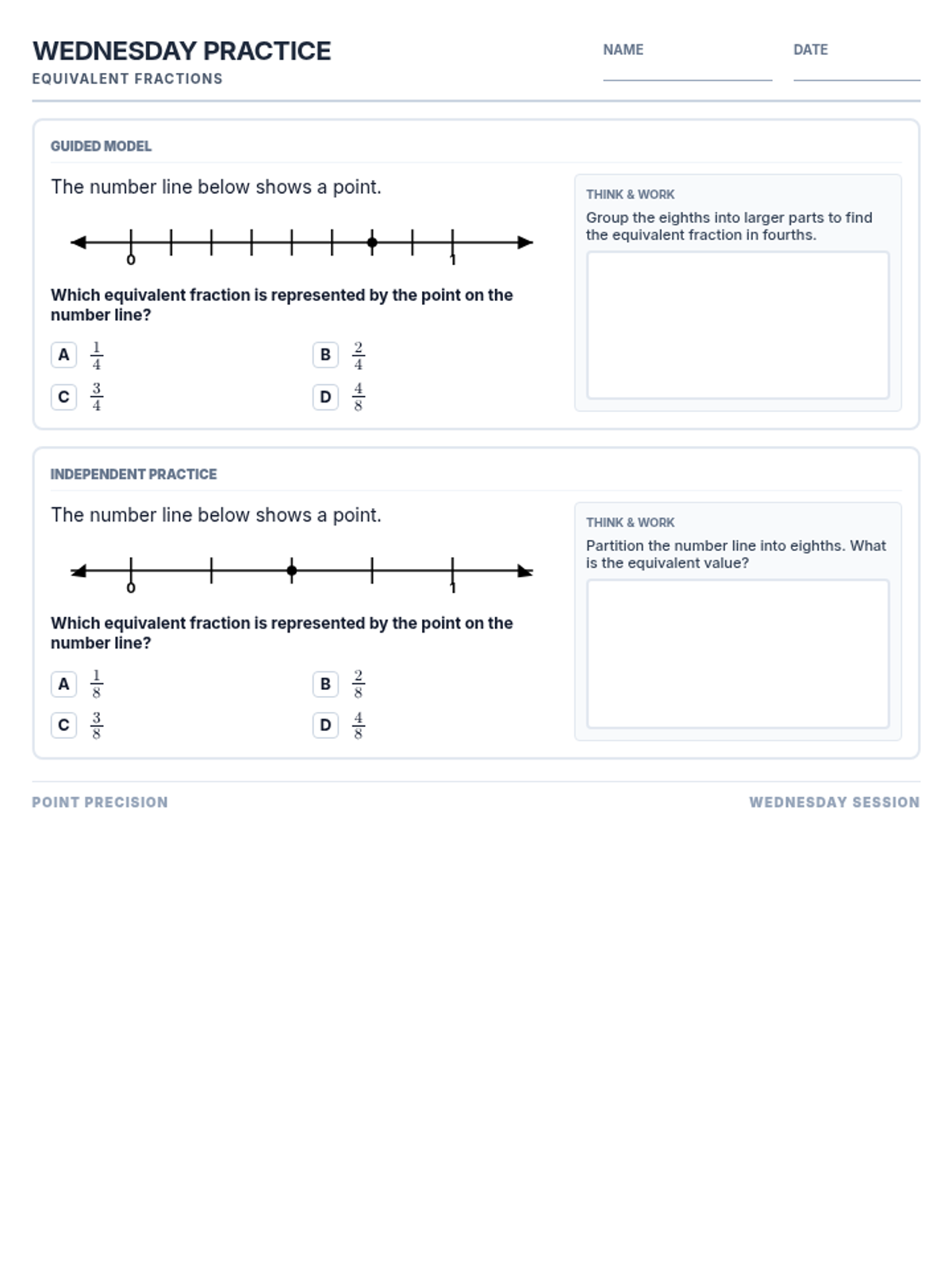 WEDNESDAY PRACTICE
EQUIVALENT FRACTIONS

NAME

DATE

GUIDED MODEL

The number line below shows a point.

0

1

Which equivalent fraction is represented by the point on the number line?

A $\frac{1}{4}$

B $\frac{2}{4}$

C $\frac{3}{4}$

D $\frac{4}{8}$

THINK & WORK
Group the eighths into larger parts to find the equivalent fraction in fourths.

INDEPENDENT PRACTICE

The number line below shows a point.

0

1

Which equivalent fraction is represented by the point on the number line?

A $\frac{1}{8}$

B $\frac{2}{8}$

C $\frac{3}{8}$

D $\frac{4}{8}$

THINK & WORK
Partition the number line into eighths. What is the equivalent value?

POINT PRECISION

WEDNESDAY SESSION