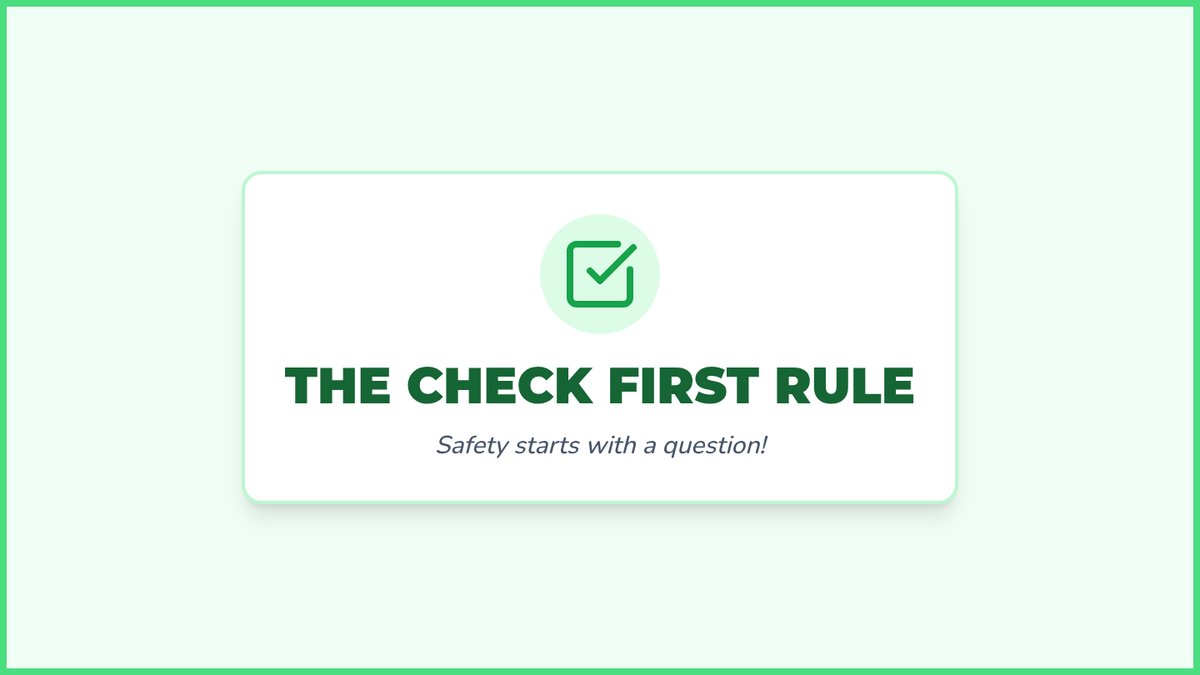 THE CHECK FIRST RULE

Safety starts with a question!