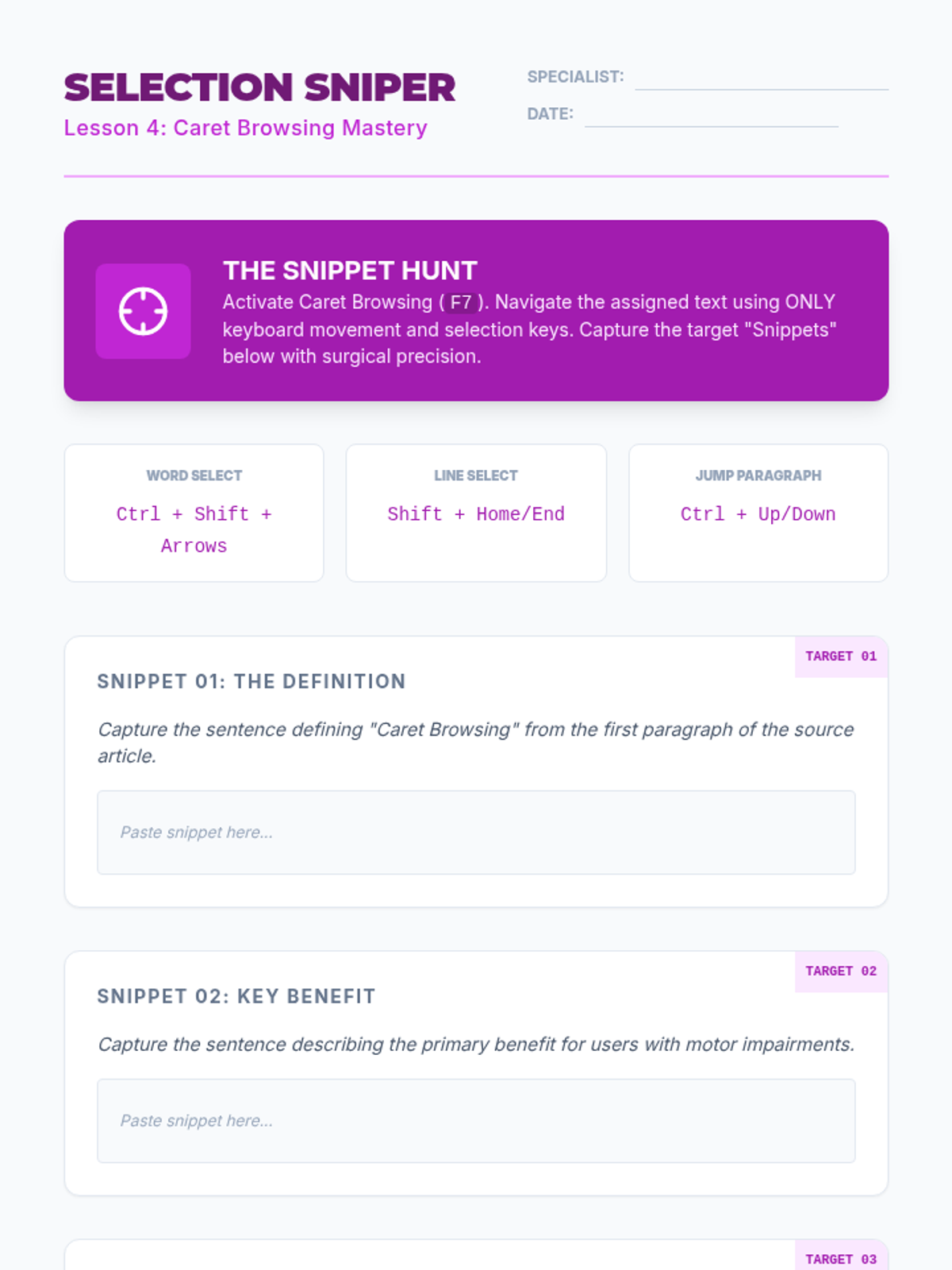 SELECTION SNIPER
Lesson 4: Caret Browsing Mastery

SPECIALIST: ____
DATE: ____

THE SNIPPET HUNT
Activate Caret Browsing ( F7 ). Navigate the assigned text using ONLY keyboard movement and selection keys. Capture the target "Snippets" below with surgical precision.

WORD SELECT
Ctrl + Shift + Arrows

LINE SELECT
Shift + Home/End

JUMP PARAGRAPH
Ctrl + Up/Down

TARGET 01
SNIPPET 01: THE DEFINITION

Capture the sentence defining "Caret Browsing" from the first paragraph of the source article.

Paste snippet here...

TARGET 02
SNIPPET 02: KEY BENEFIT

Capture the sentence describing the primary benefit for users with motor impairments.

Paste snippet here...

TARGET 03