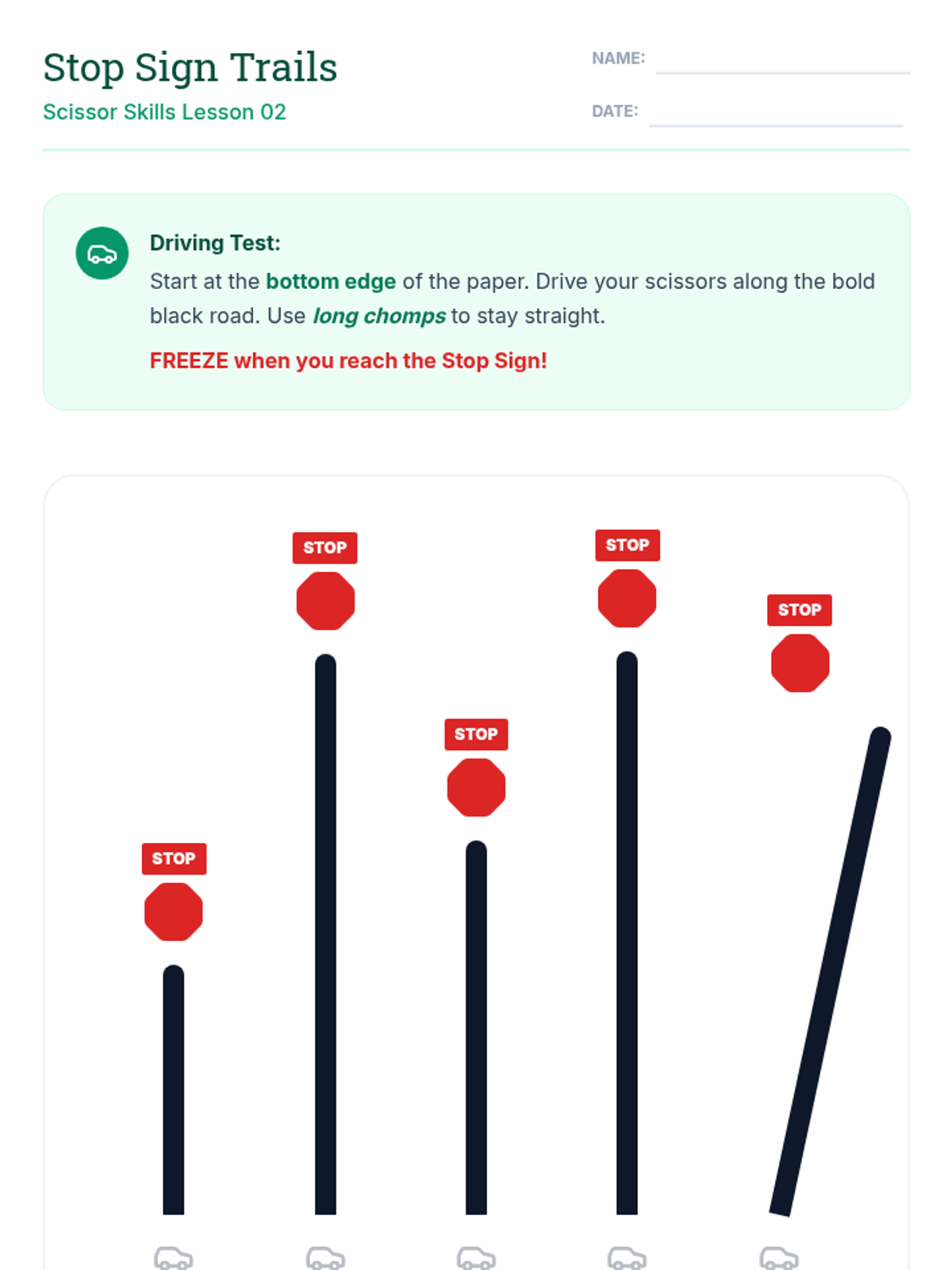 Stop Sign Trails
Scissor Skills Lesson 02

NAME:
DATE:

Driving Test:
Start at the bottom edge of the paper. Drive your scissors along the bold black road. Use long chomps to stay straight.
FREEZE when you reach the Stop Sign!

STOP
STOP
STOP
STOP
STOP