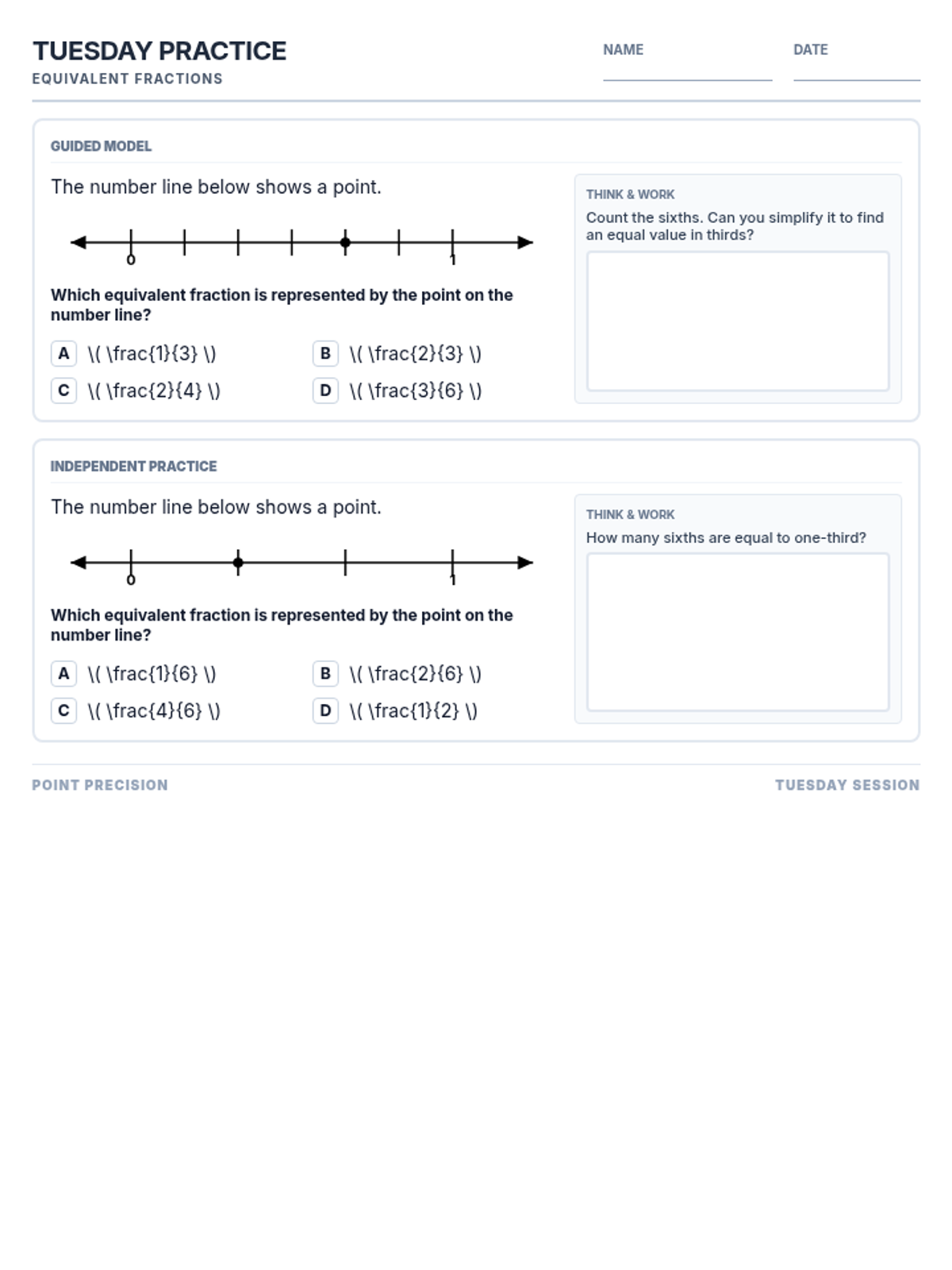 TUESDAY PRACTICE
EQUIVALENT FRACTIONS

NAME

DATE

GUIDED MODEL

The number line below shows a point.

0

1

Which equivalent fraction is represented by the point on the number line?

A \( \frac{1}{3} \)

B \( \frac{2}{3} \)

C \( \frac{2}{4} \)

D \( \frac{3}{6} \)

THINK & WORK
Count the sixths. Can you simplify it to find an equal value in thirds?

INDEPENDENT PRACTICE

The number line below shows a point.

0

1

Which equivalent fraction is represented by the point on the number line?

A \( \frac{1}{6} \)

B \( \frac{2}{6} \)

C \( \frac{4}{6} \)

D \( \frac{1}{2} \)

THINK & WORK
How many sixths are equal to one-third?

POINT PRECISION

TUESDAY SESSION