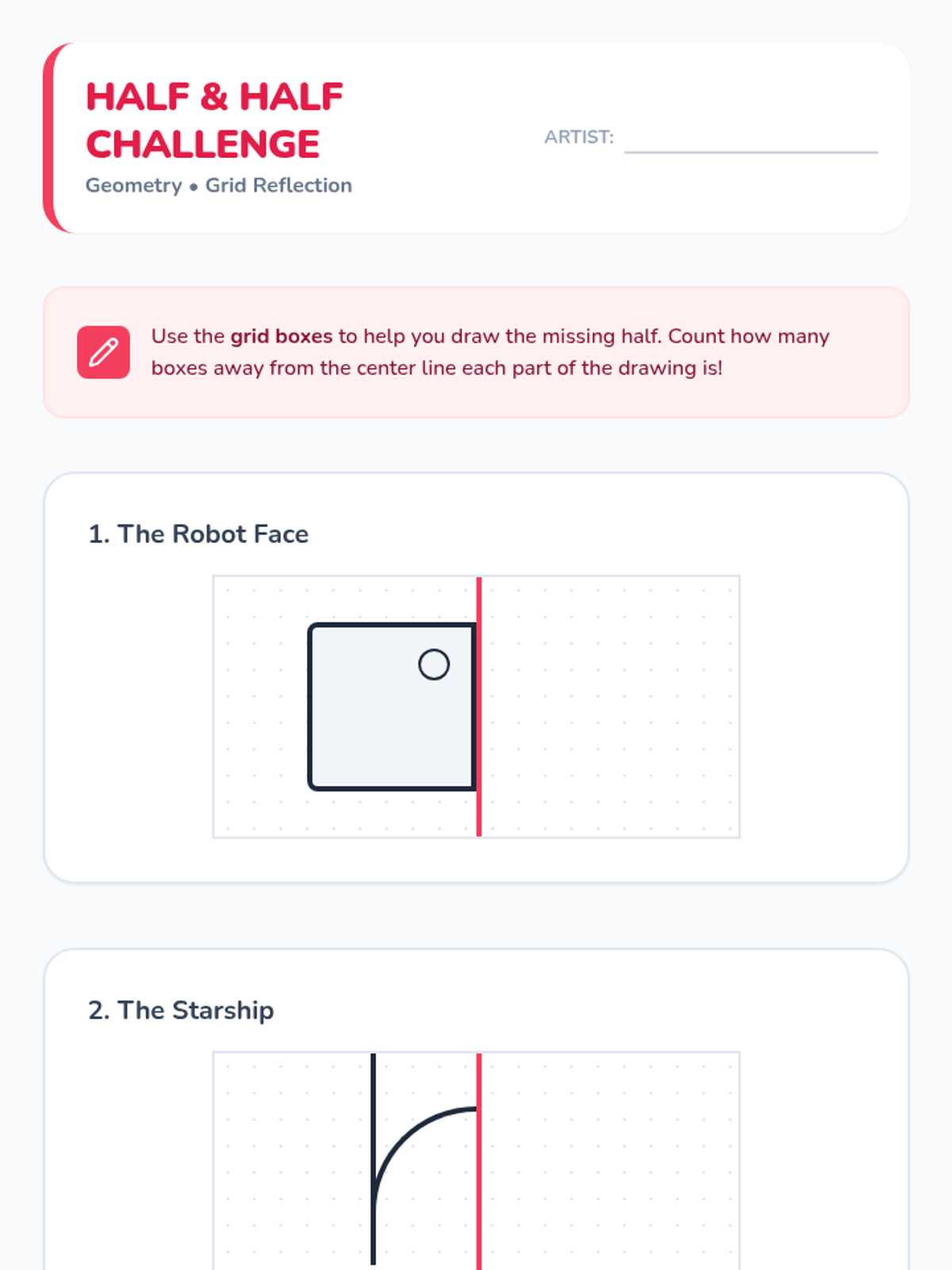 HALF & HALF CHALLENGE

Geometry • Grid Reflection

ARTIST:

Use the grid boxes to help you draw the missing half. Count how many boxes away from the center line each part of the drawing is!

1. The Robot Face

2. The Starship