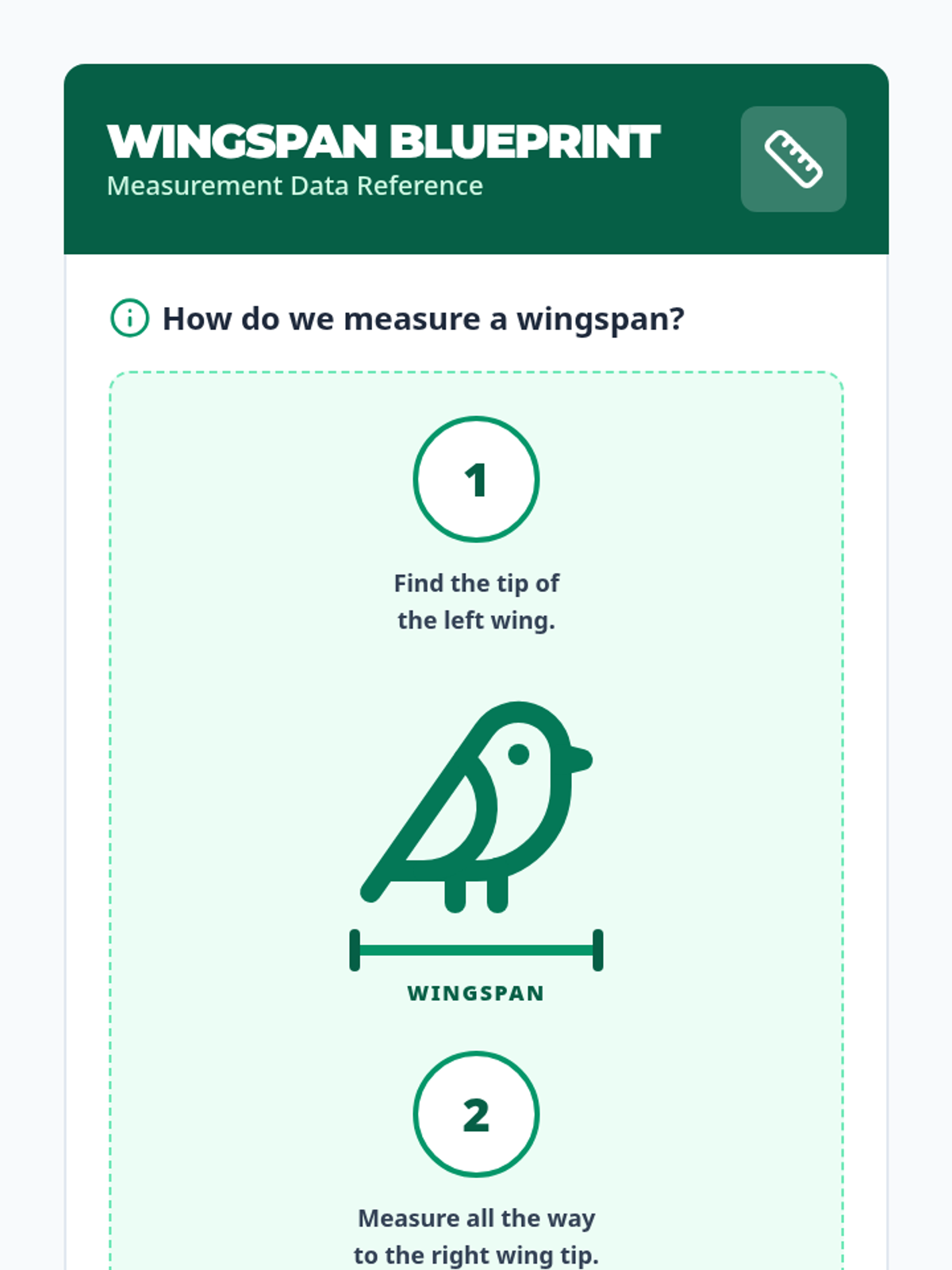 WINGSPAN BLUEPRINT
Measurement Data Reference

How do we measure a wingspan?

1

Find the tip of the left wing.

WINGSPAN

2

Measure all the way to the right wing tip.