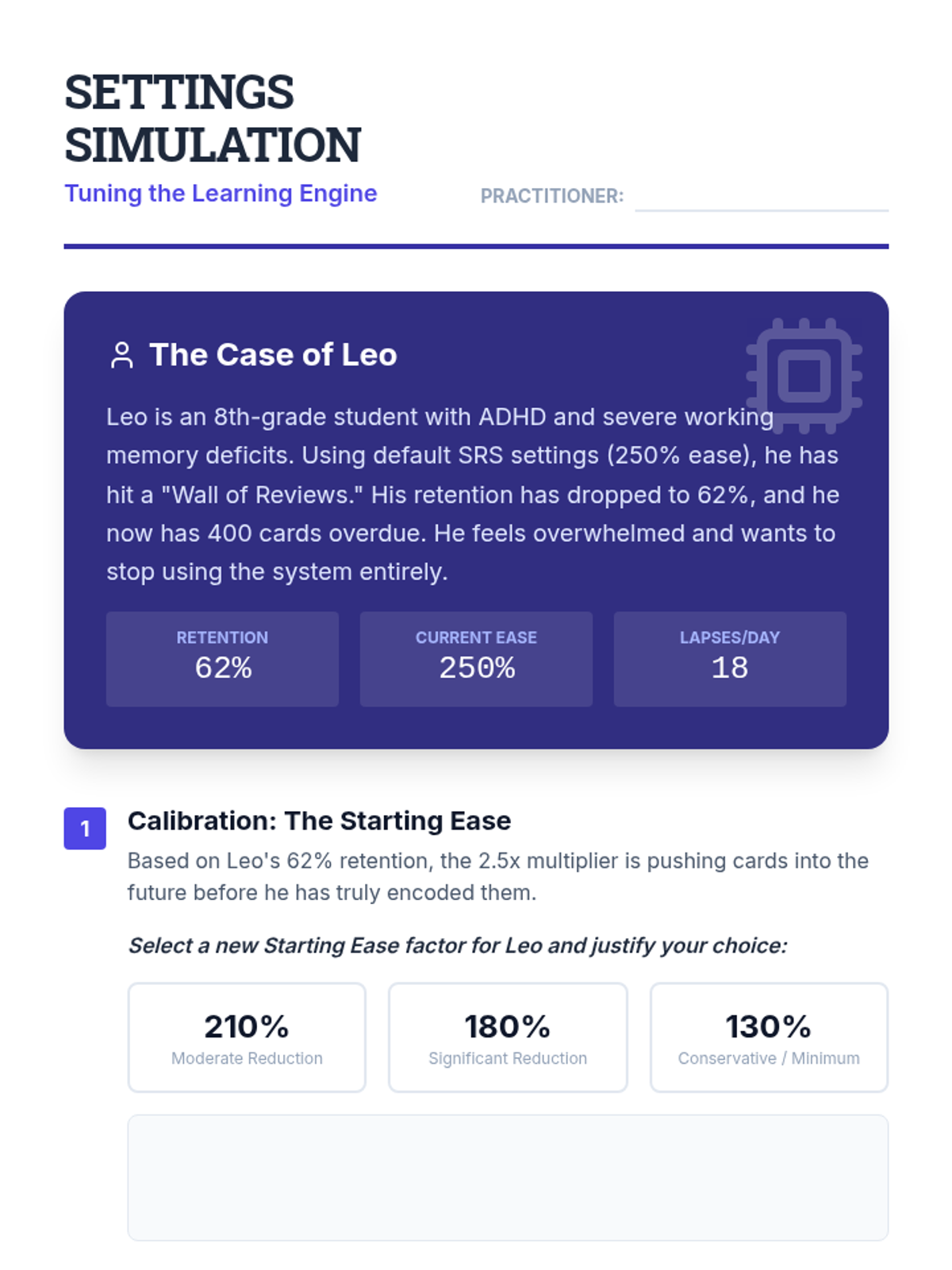 SETTINGS SIMULATION

Tuning the Learning Engine

PRACTITIONER: ____

The Case of Leo

Leo is an 8th-grade student with ADHD and severe working memory deficits. Using default SRS settings (250% ease), he has hit a "Wall of Reviews." His retention has dropped to 62%, and he now has 400 cards overdue. He feels overwhelmed and wants to stop using the system entirely.

RETENTION
62%

CURRENT EASE
250%

LAPSES/DAY
18

1

Calibration: The Starting Ease

Based on Leo's 62% retention, the 2.5x multiplier is pushing cards into the future before he has truly encoded them.

Select a new Starting Ease factor for Leo and justify your choice:

210%
Moderate Reduction

180%
Significant Reduction

130%
Conservative / Minimum