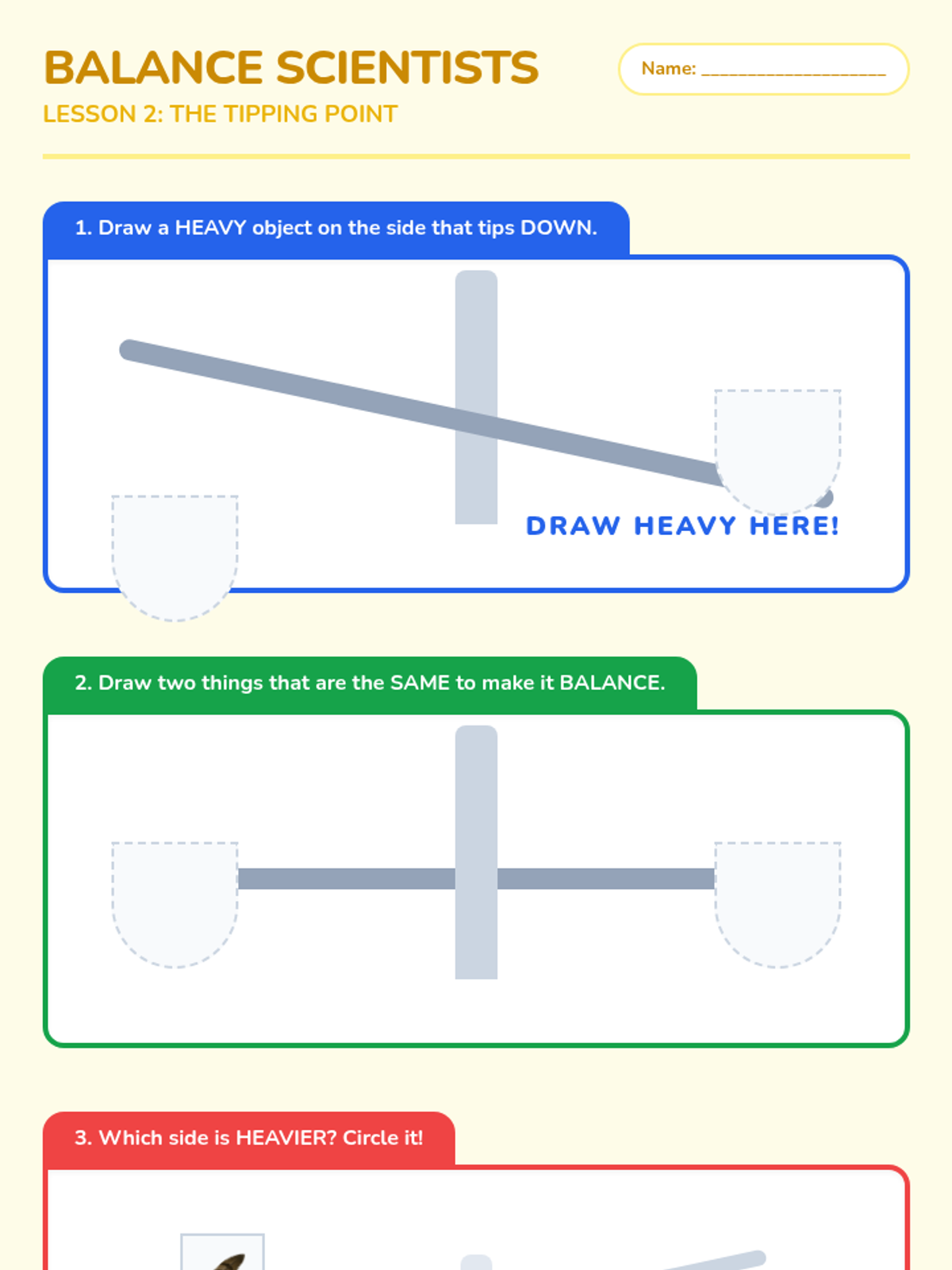 BALANCE SCIENTISTS

LESSON 2: THE TIPPING POINT

Name: ____________________

1. Draw a HEAVY object on the side that tips DOWN.

DRAW HEAVY HERE!

2. Draw two things that are the SAME to make it BALANCE.

3. Which side is HEAVIER? Circle it!