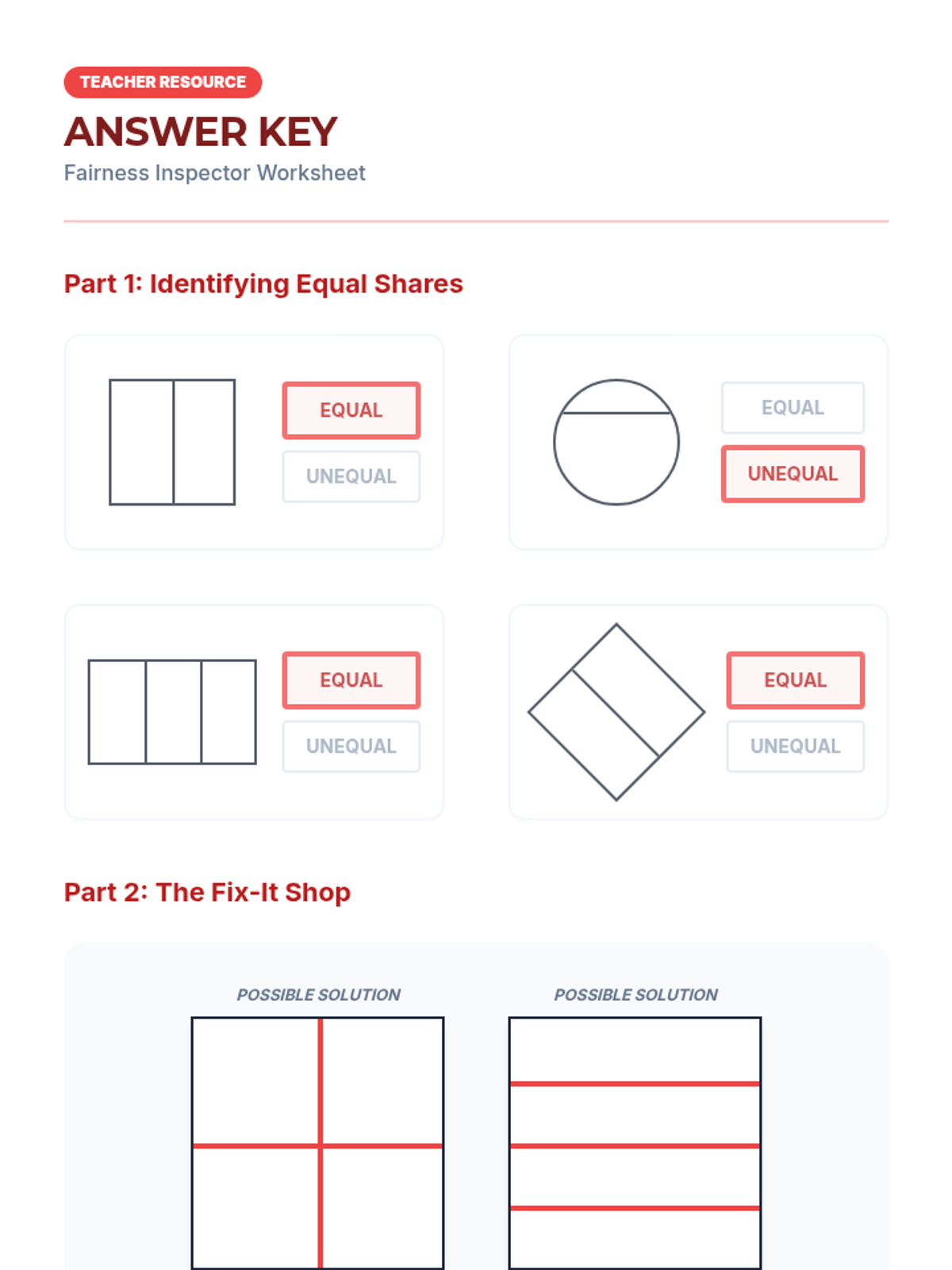 TEACHER RESOURCE

ANSWER KEY

Fairness Inspector Worksheet

Part 1: Identifying Equal Shares

EQUAL
UNEQUAL

EQUAL
UNEQUAL

EQUAL
UNEQUAL

EQUAL
UNEQUAL

Part 2: The Fix-It Shop

POSSIBLE SOLUTION

POSSIBLE SOLUTION