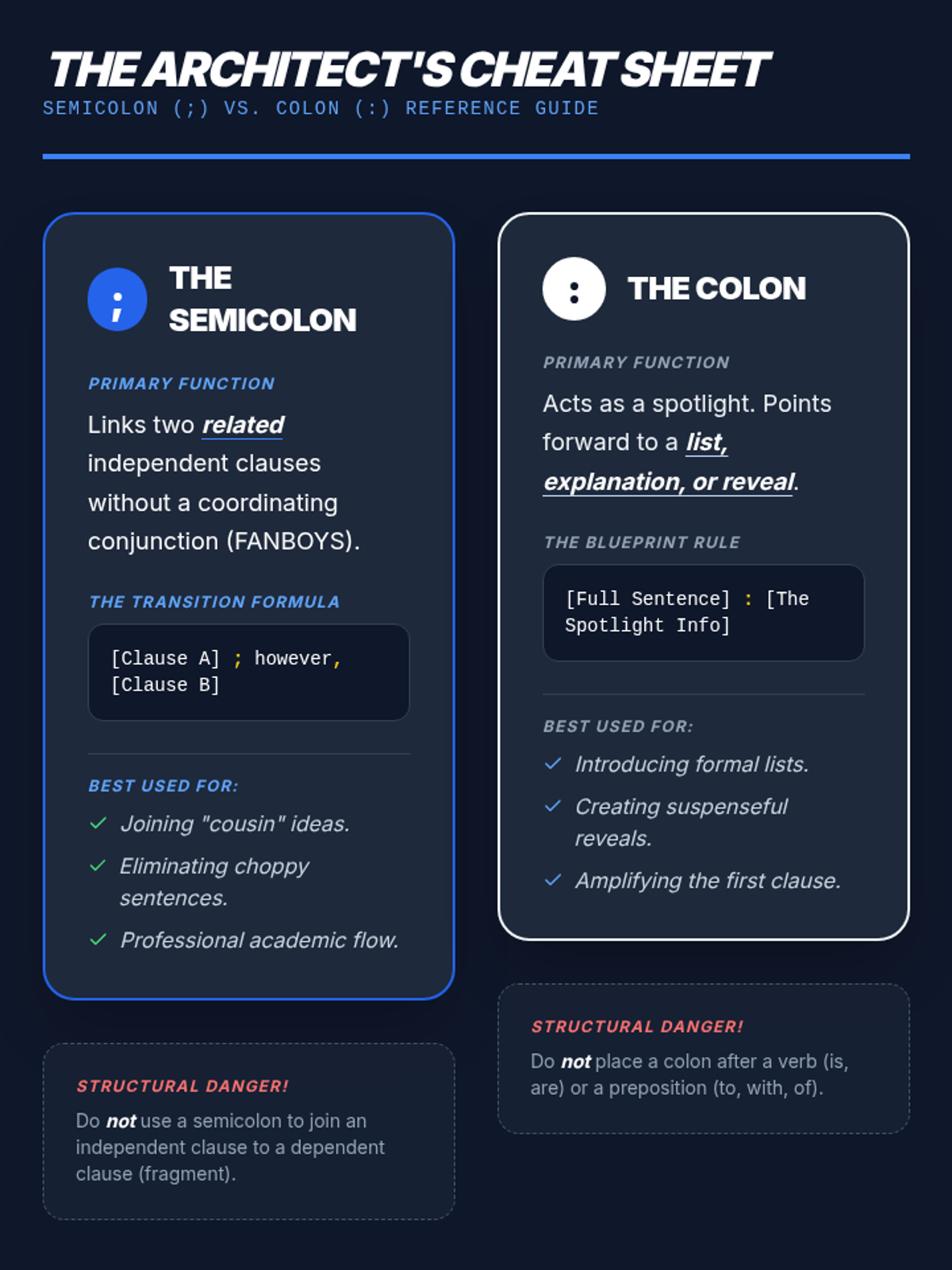 THE ARCHITECT'S CHEAT SHEET
SEMICOLON (;) VS. COLON (:) REFERENCE GUIDE

;
THE SEMICOLON

PRIMARY FUNCTION

Links two related independent clauses without a coordinating conjunction (FANBOYS).

THE TRANSITION FORMULA

[Clause A] ; however, [Clause B]

BEST USED FOR:

✓ Joining "cousin" ideas.
✓ Eliminating choppy sentences.
✓ Professional academic flow.

STRUCTURAL DANGER!

Do not use a semicolon to join an independent clause to a dependent clause (fragment).

:
THE COLON

PRIMARY FUNCTION

Acts as a spotlight. Points forward to a list, explanation, or reveal.

THE BLUEPRINT RULE

[Full Sentence] : [The Spotlight Info]

BEST USED FOR:

✓ Introducing formal lists.
✓ Creating suspenseful reveals.
✓ Amplifying the first clause.

STRUCTURAL DANGER!

Do not place a colon after a verb (is, are) or a preposition (to, with, of).