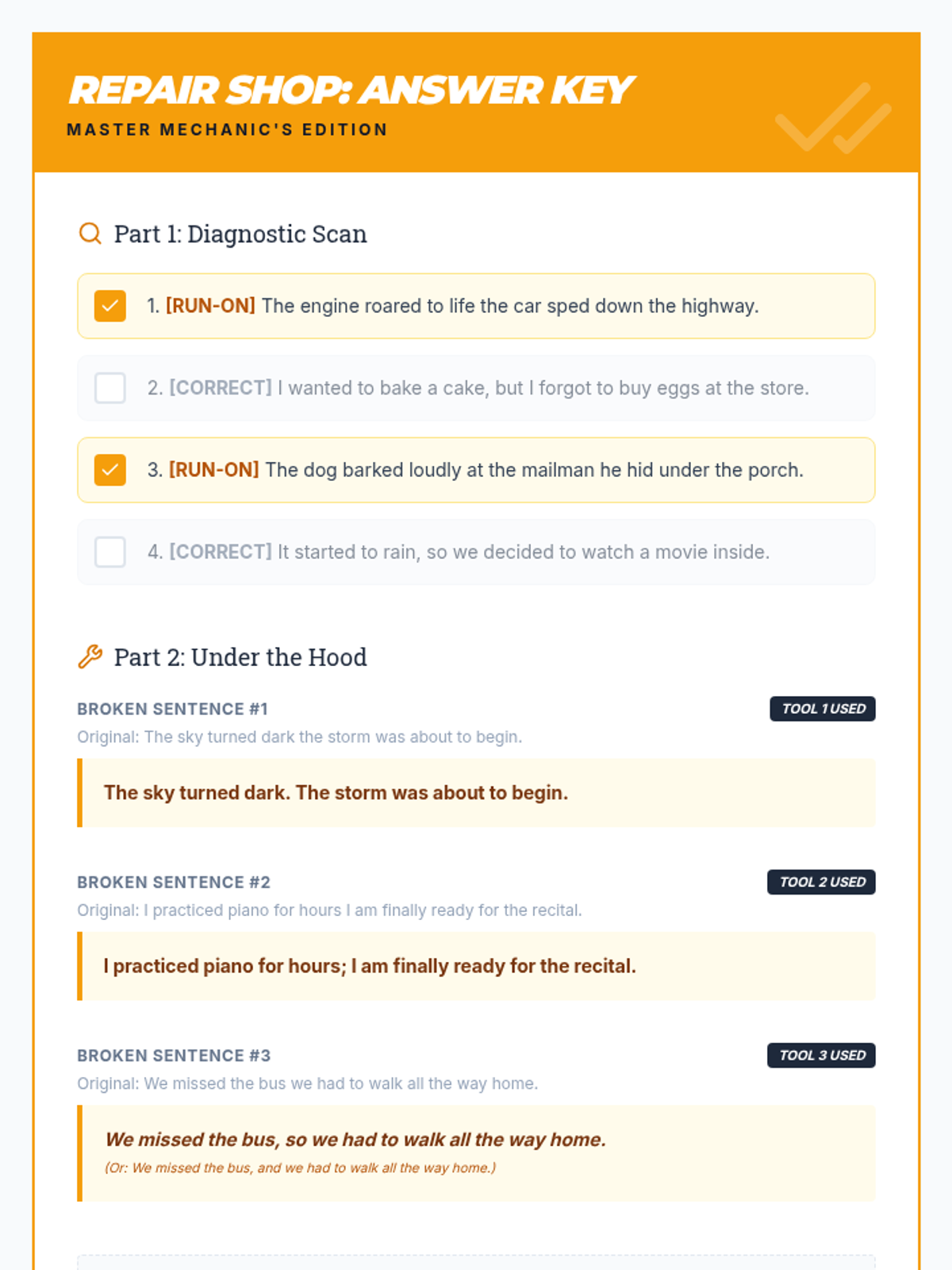 REPAIR SHOP: ANSWER KEY
MASTER MECHANIC'S EDITION

Part 1: Diagnostic Scan

1. [RUN-ON] The engine roared to life the car sped down the highway.

2. [CORRECT] I wanted to bake a cake, but I forgot to buy eggs at the store.

3. [RUN-ON] The dog barked loudly at the mailman he hid under the porch.

4. [CORRECT] It started to rain, so we decided to watch a movie inside.

Part 2: Under the Hood

BROKEN SENTENCE #1
TOOL 1 USED
Original: The sky turned dark the storm was about to begin.

The sky turned dark. The storm was about to begin.

BROKEN SENTENCE #2
TOOL 2 USED
Original: I practiced piano for hours I am finally ready for the recital.

I practiced piano for hours; I am finally ready for the recital.

BROKEN SENTENCE #3
TOOL 3 USED
Original: We missed the bus we had to walk all the way home.

We missed the bus, so we had to walk all the way home.
(Or: We missed the bus, and we had to walk all the way home.)