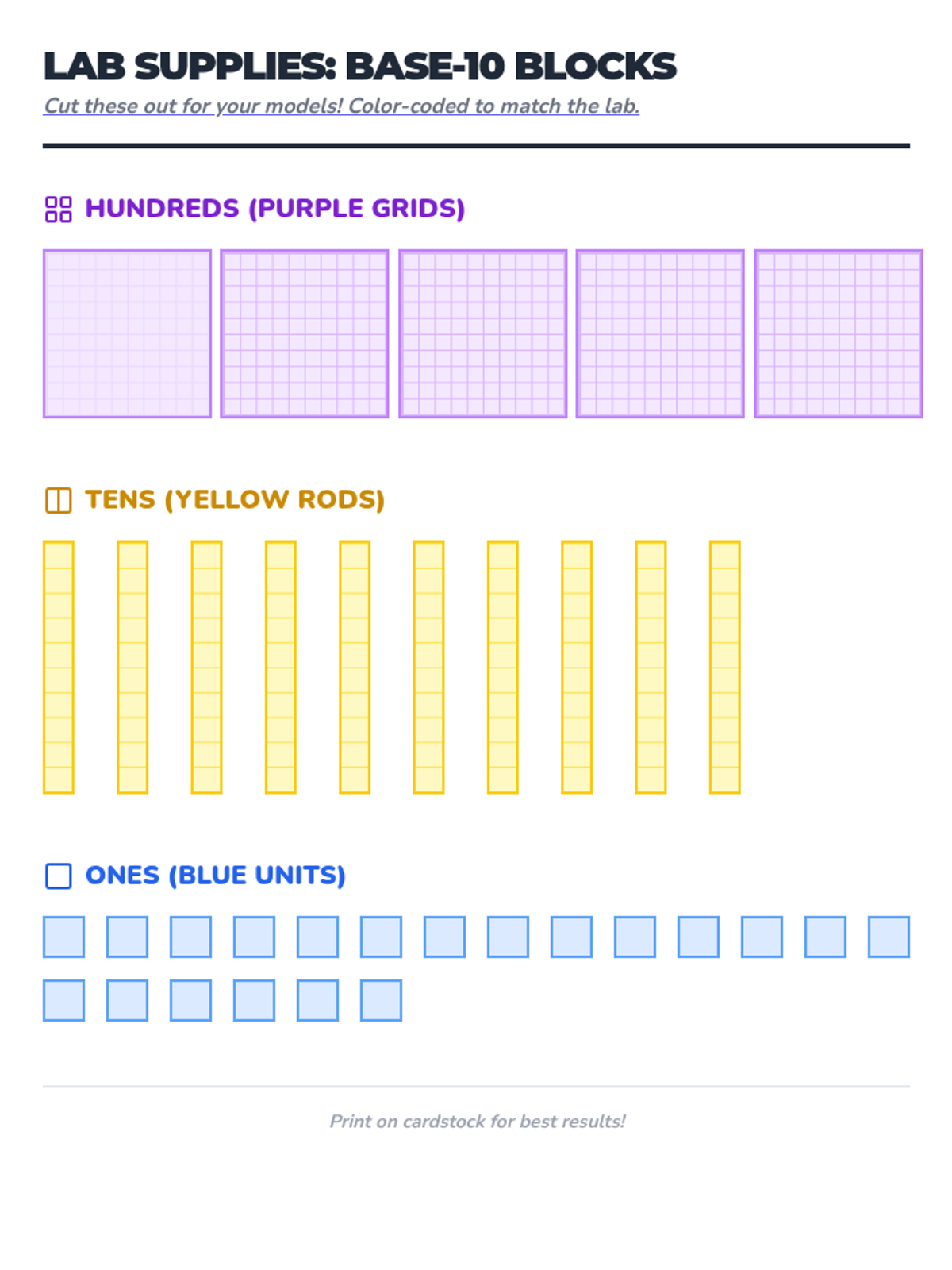 LAB SUPPLIES: BASE-10 BLOCKS

Cut these out for your models! Color-coded to match the lab.

HUNDREDS (PURPLE GRIDS)

TENS (YELLOW RODS)

ONES (BLUE UNITS)

Print on cardstock for best results!