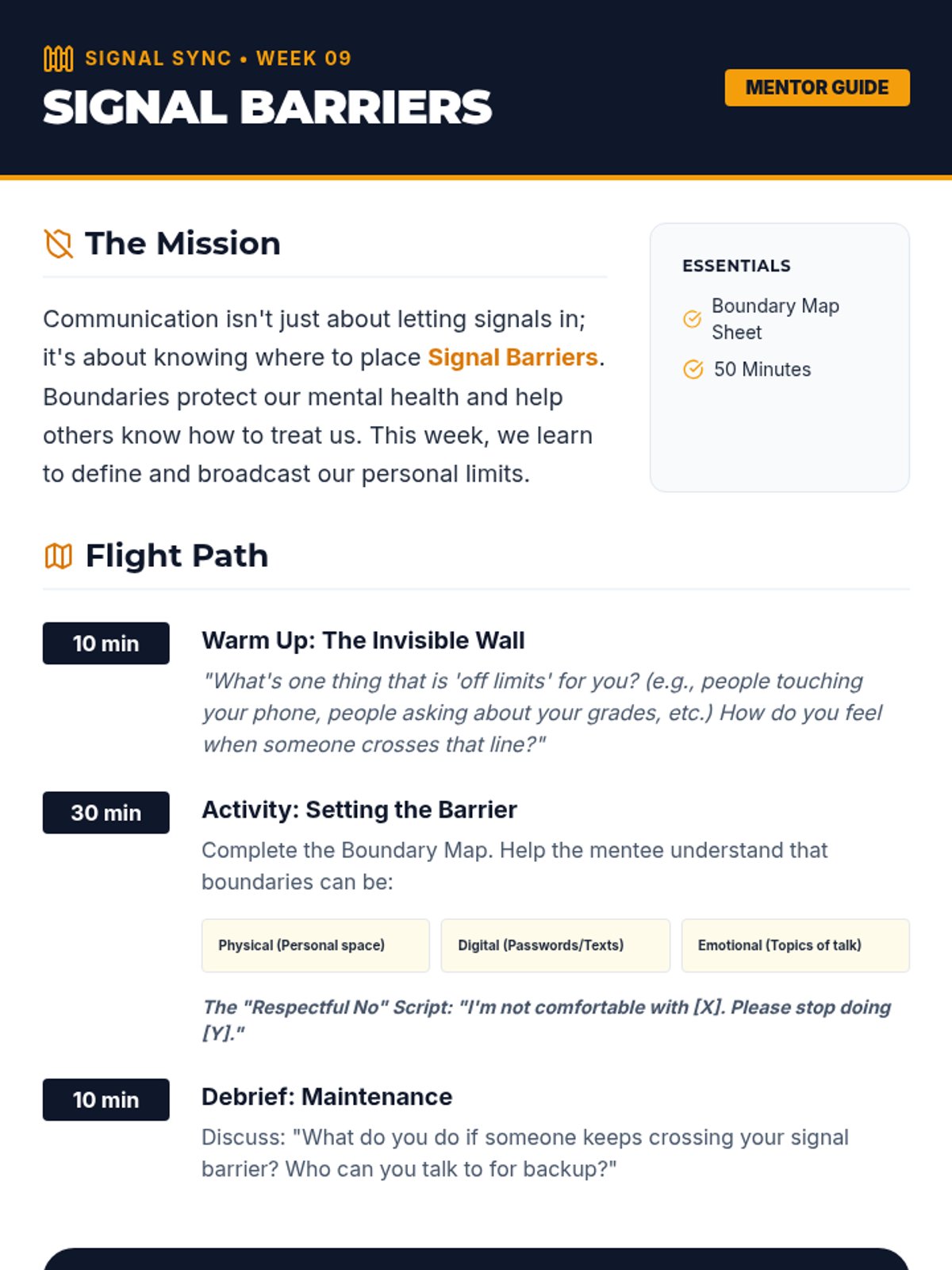 SIGNAL SYNC • WEEK 09
SIGNAL BARRIERS

MENTOR GUIDE

The Mission

Communication isn't just about letting signals in; it's about knowing where to place Signal Barriers. Boundaries protect our mental health and help others know how to treat us. This week, we learn to define and broadcast our personal limits.

ESSENTIALS

Boundary Map Sheet

50 Minutes

Flight Path

10 min

Warm Up: The Invisible Wall

"What's one thing that is 'off limits' for you? (e.g., people touching your phone, people asking about your grades, etc.) How do you feel when someone crosses that line?"

30 min

Activity: Setting the Barrier

Complete the Boundary Map. Help the mentee understand that boundaries can be:

Physical (Personal space)

Digital (Passwords/Texts)

Emotional (Topics of talk)

The "Respectful No" Script: "I'm not comfortable with [X]. Please stop doing [Y]."

10 min

Debrief: Maintenance

Discuss: "What do you do if someone keeps crossing your signal barrier? Who can you talk to for backup?"