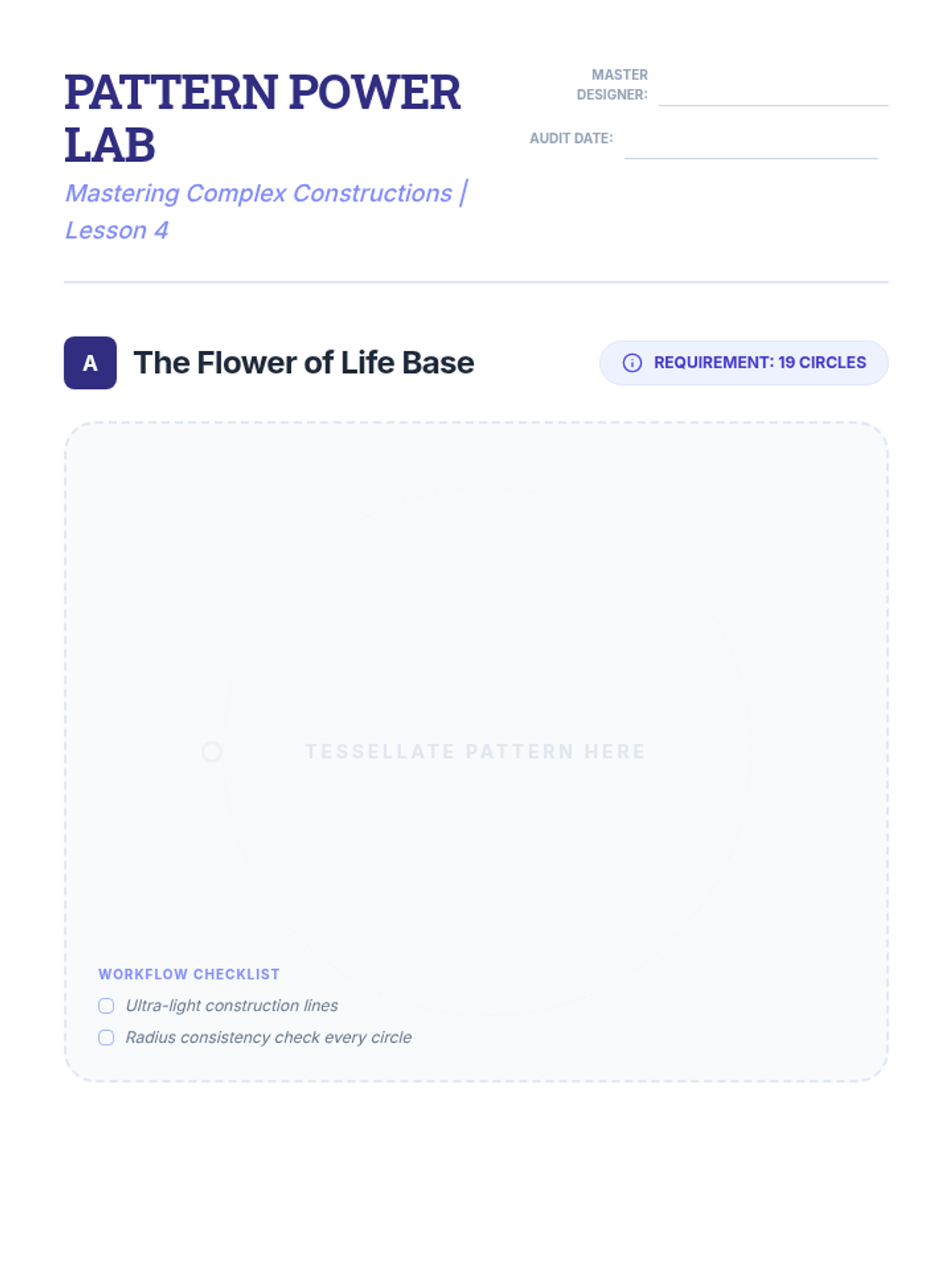 PATTERN POWER LAB

Mastering Complex Constructions | Lesson 4

MASTER DESIGNER: ____

AUDIT DATE: ____

A

The Flower of Life Base

REQUIREMENT: 19 CIRCLES

TESSELLATE PATTERN HERE

WORKFLOW CHECKLIST

☐ Ultra-light construction lines

☐ Radius consistency check every circle