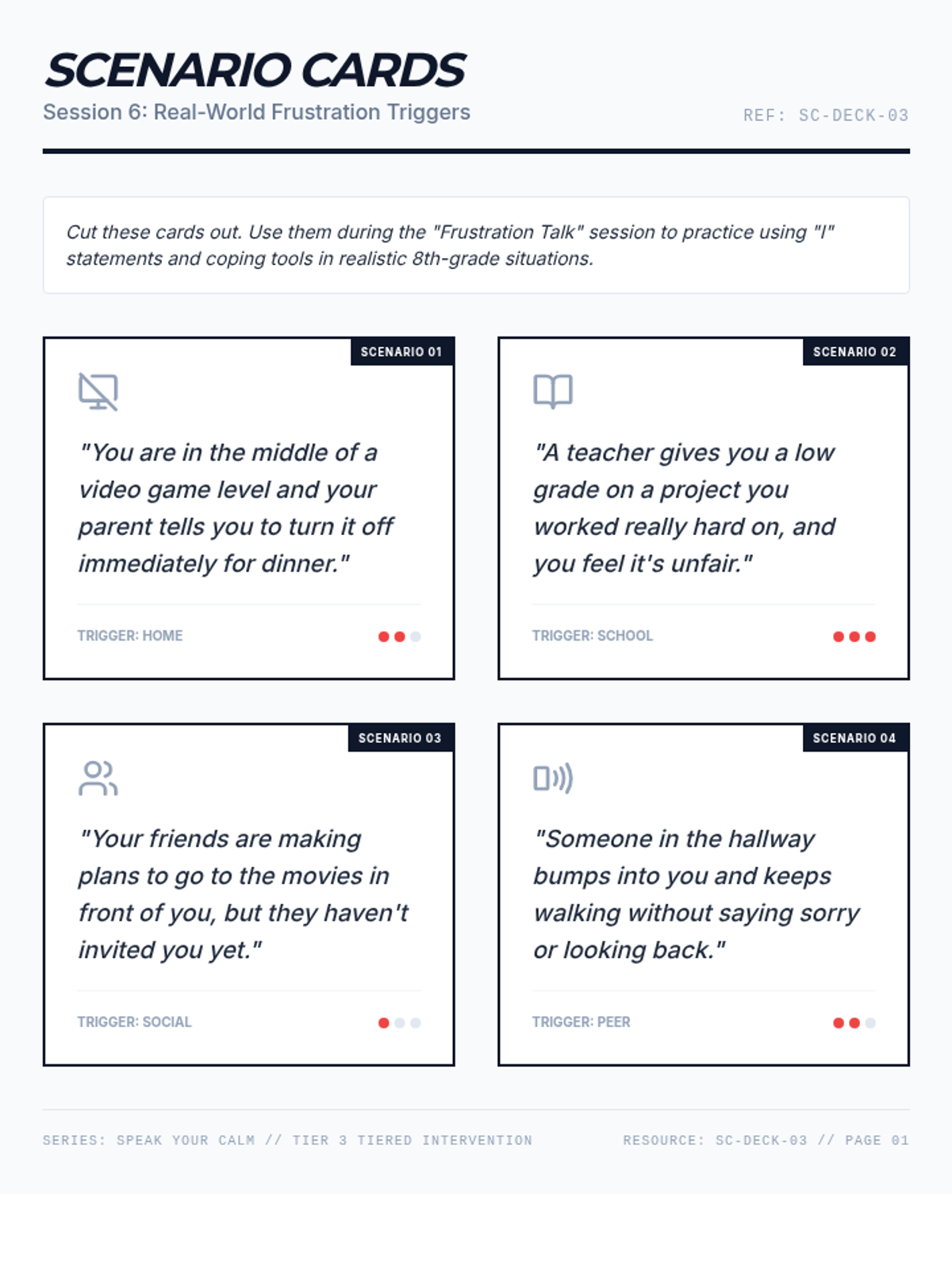 SCENARIO CARDS
Session 6: Real-World Frustration Triggers

REF: SC-DECK-03

Cut these cards out. Use them during the "Frustration Talk" session to practice using "I" statements and coping tools in realistic 8th-grade situations.

SCENARIO 01

"You are in the middle of a video game level and your parent tells you to turn it off immediately for dinner."

TRIGGER: HOME

SCENARIO 02

"A teacher gives you a low grade on a project you worked really hard on, and you feel it's unfair."

TRIGGER: SCHOOL

SCENARIO 03

"Your friends are making plans to go to the movies in front of you, but they haven't invited you yet."

TRIGGER: SOCIAL

SCENARIO 04

"Someone in the hallway bumps into you and keeps walking without saying sorry or looking back."

TRIGGER: PEER

SERIES: SPEAK YOUR CALM // TIER 3 TIERED INTERVENTION

RESOURCE: SC-DECK-03 // PAGE 01