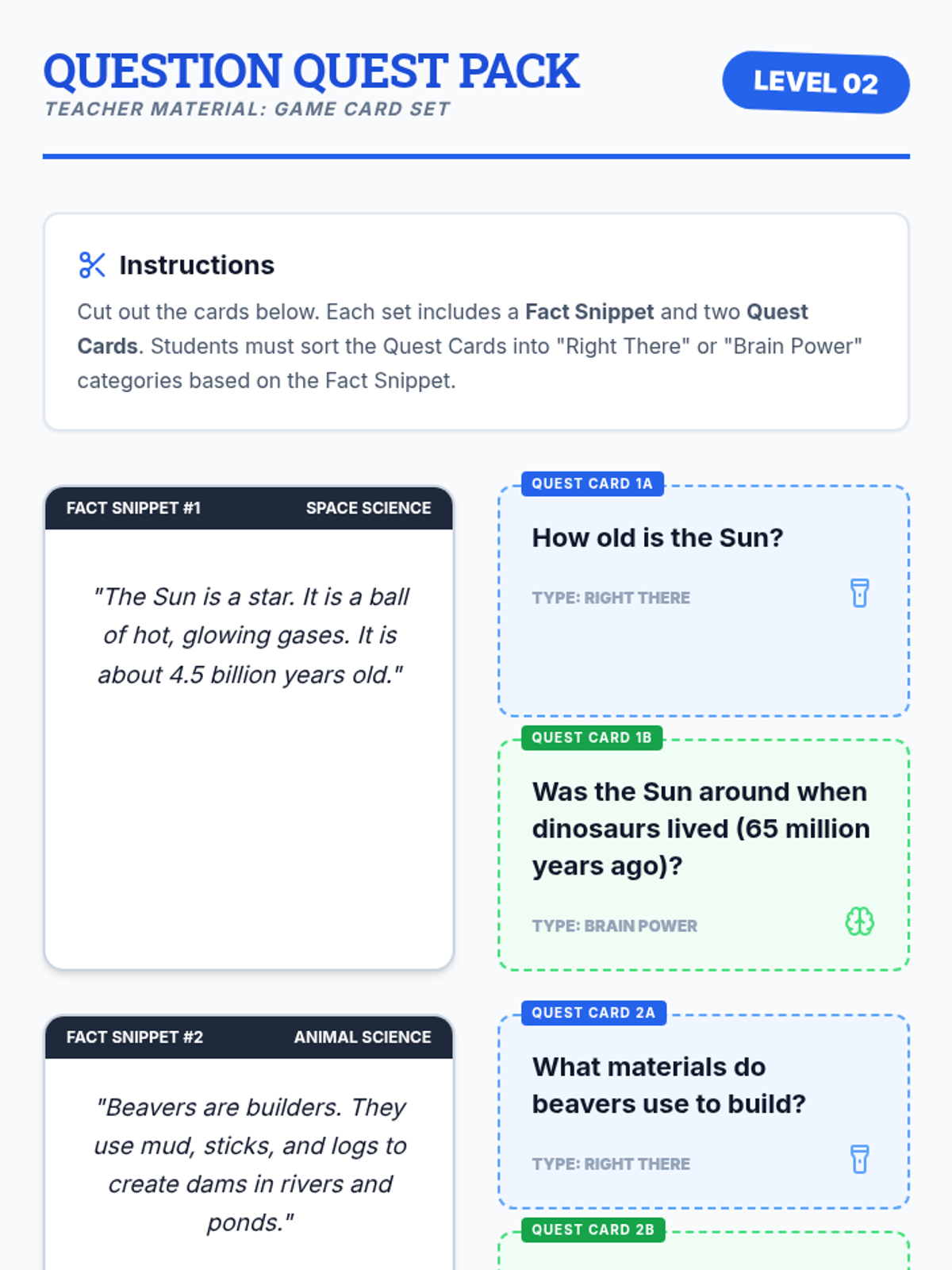 QUESTION QUEST PACK
TEACHER MATERIAL: GAME CARD SET

LEVEL 02

Instructions

Cut out the cards below. Each set includes a Fact Snippet and two Quest Cards. Students must sort the Quest Cards into "Right There" or "Brain Power" categories based on the Fact Snippet.

FACT SNIPPET #1
SPACE SCIENCE

"The Sun is a star. It is a ball of hot, glowing gases. It is about 4.5 billion years old."

QUEST CARD 1A

How old is the Sun?

TYPE: RIGHT THERE

QUEST CARD 1B

Was the Sun around when dinosaurs lived (65 million years ago)?

TYPE: BRAIN POWER

FACT SNIPPET #2
ANIMAL SCIENCE

"Beavers are builders. They use mud, sticks, and logs to create dams in rivers and ponds."

QUEST CARD 2A

What materials do beavers use to build?

TYPE: RIGHT THERE

QUEST CARD 2B