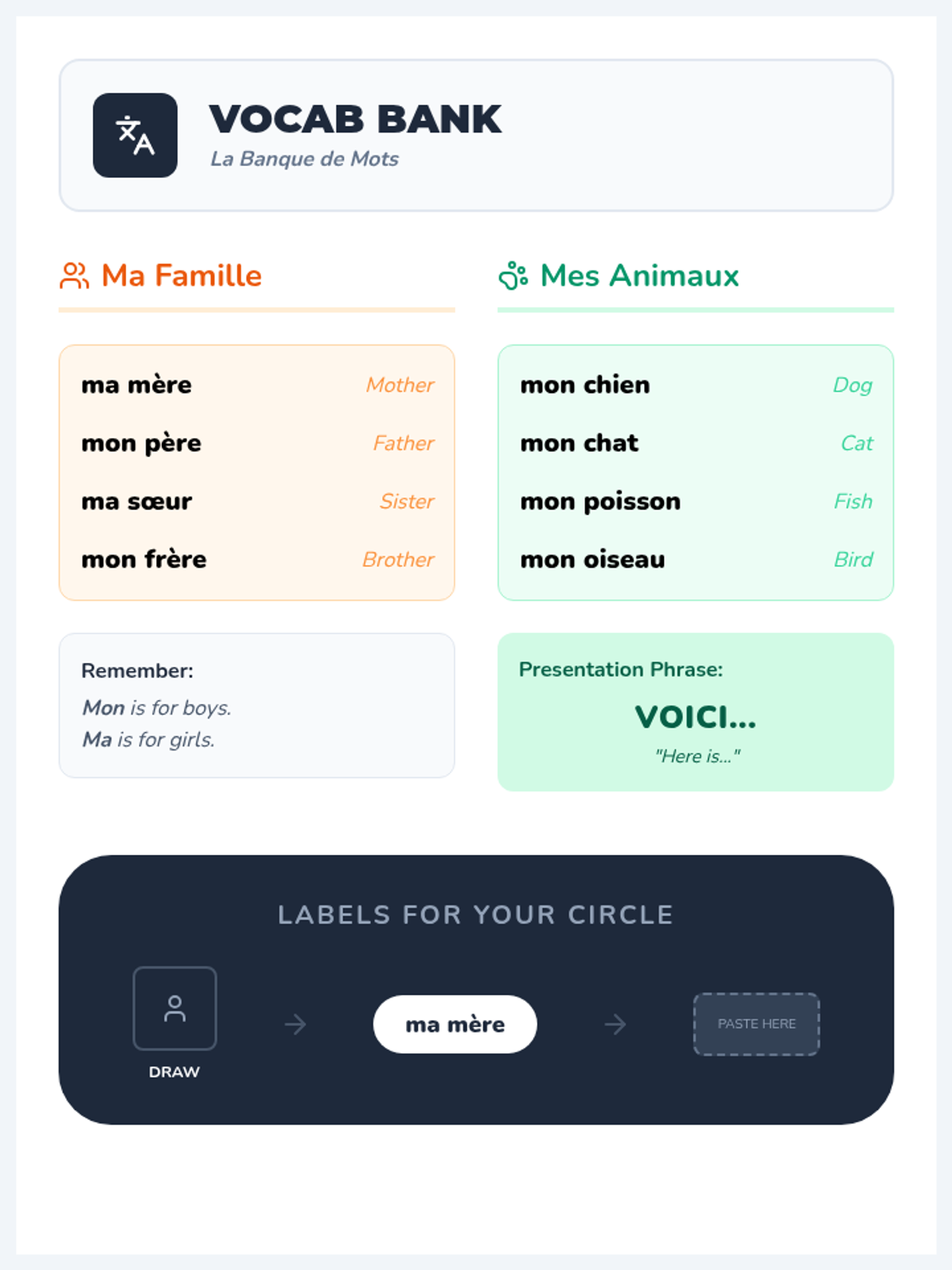 VOCAB BANK
La Banque de Mots

Ma Famille

ma mère Mother
mon père Father
ma sœur Sister
mon frère Brother

Remember:
Mon is for boys.
Ma is for girls.

Mes Animaux

mon chien Dog
mon chat Cat
mon poisson Fish
mon oiseau Bird

Presentation Phrase:
VOICI...
"Here is..."

LABELS FOR YOUR CIRCLE

DRAW
→
ma mère
→
PASTE HERE