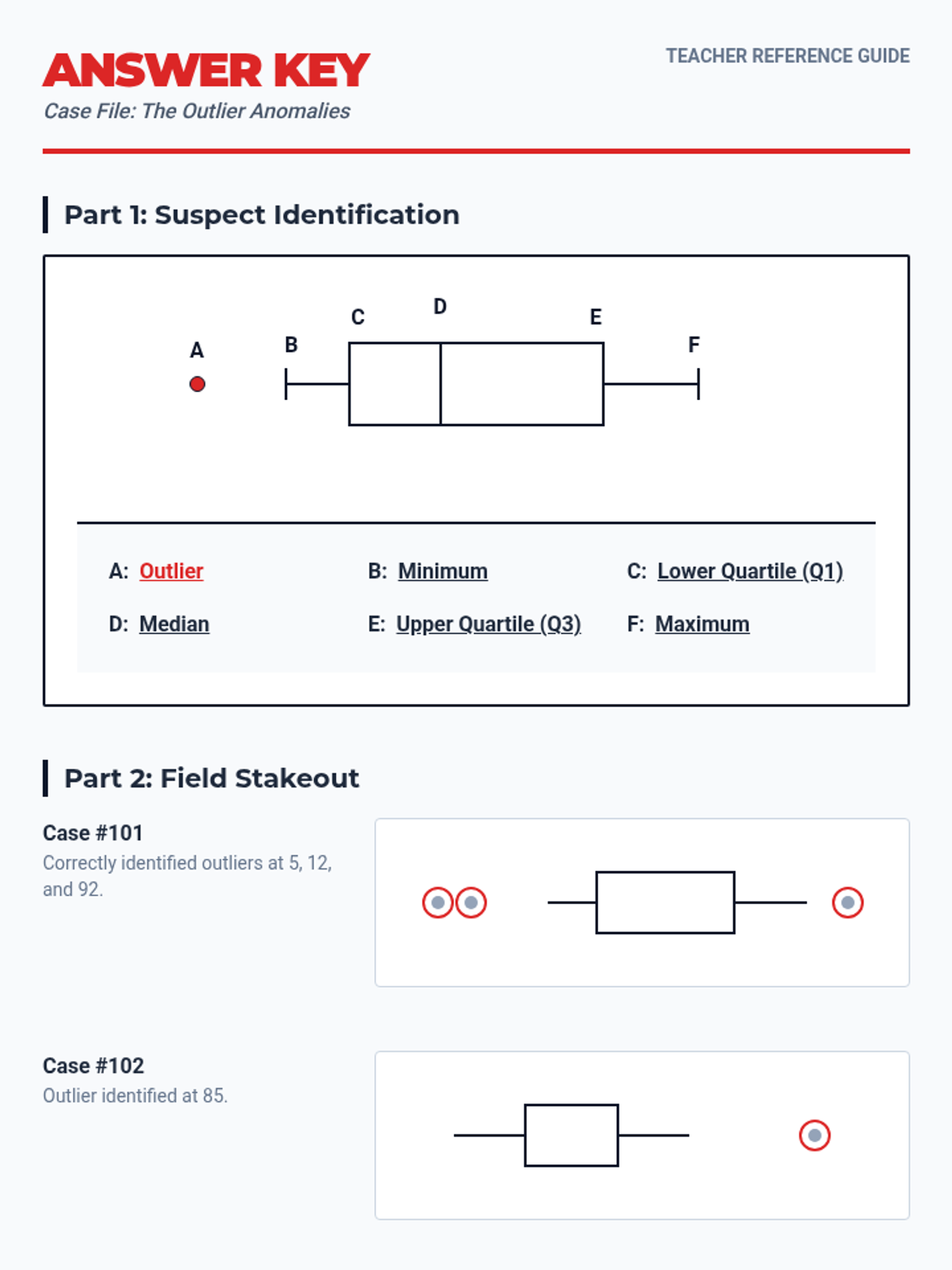 ANSWER KEY
Case File: The Outlier Anomalies

TEACHER REFERENCE GUIDE

Part 1: Suspect Identification

A
B
C
D
E
F

A: Outlier
B: Minimum
C: Lower Quartile (Q1)
D: Median
E: Upper Quartile (Q3)
F: Maximum

Part 2: Field Stakeout

Case #101
Correctly identified outliers at 5, 12, and 92.

Case #102
Outlier identified at 85.