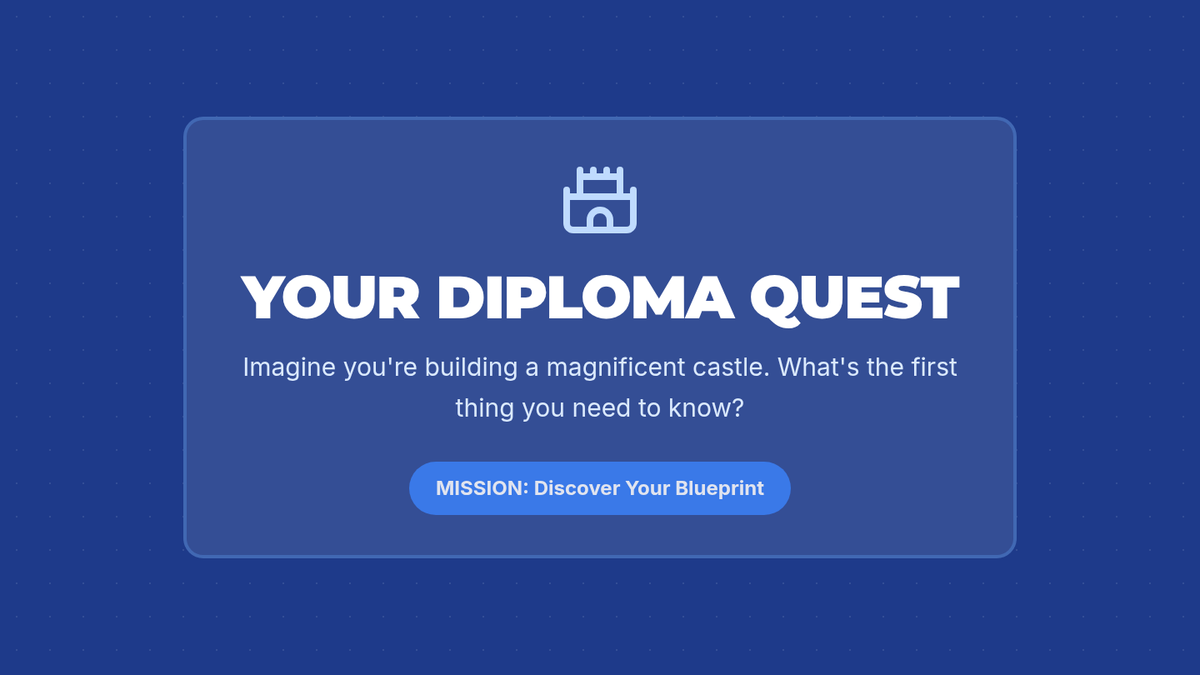 YOUR DIPLOMA QUEST

Imagine you're building a magnificent castle. What's the first thing you need to know?

MISSION: Discover Your Blueprint