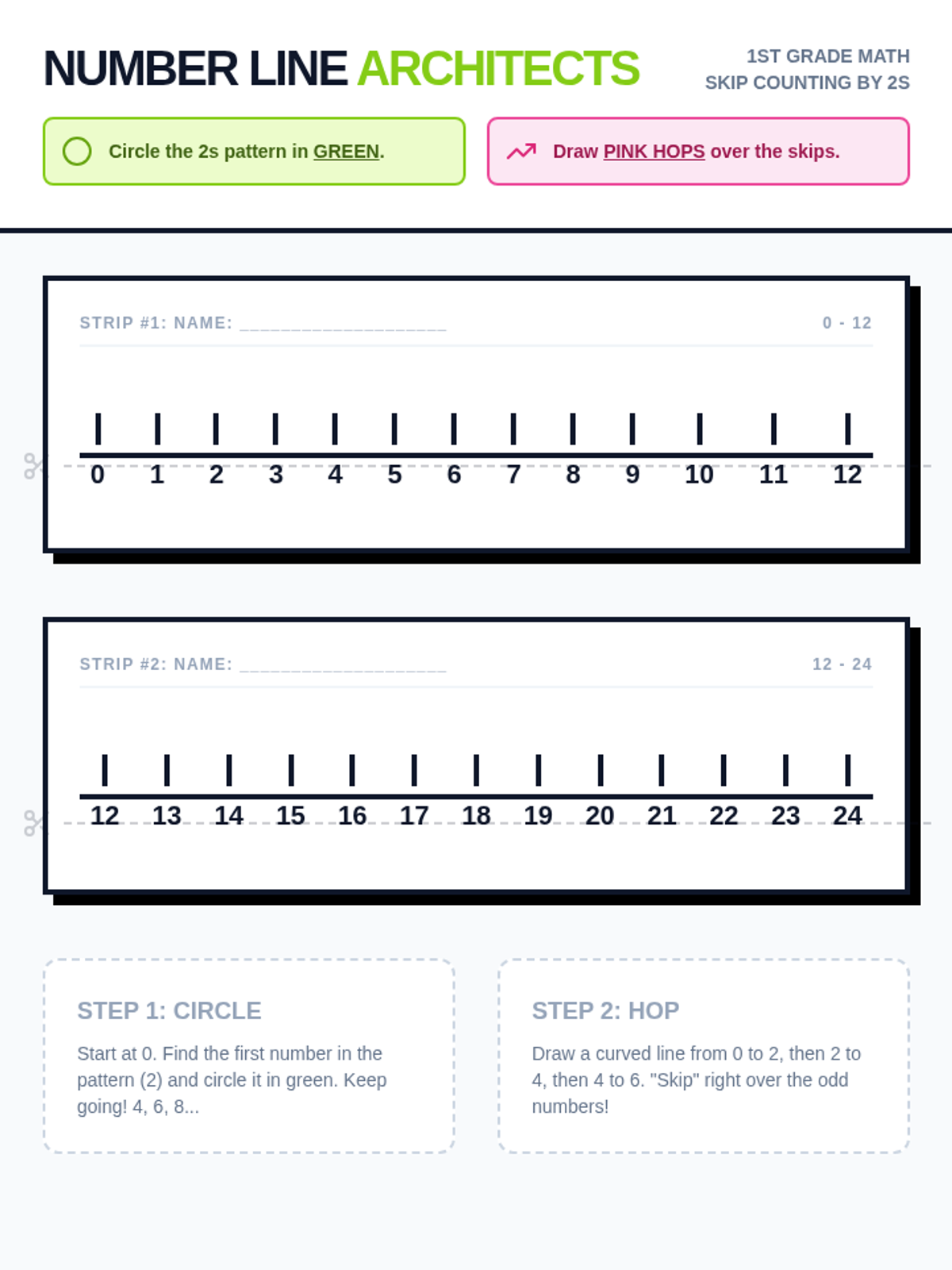 NUMBER LINE ARCHITECTS

1ST GRADE MATH
SKIP COUNTING BY 2S

Circle the 2s pattern in GREEN.

Draw PINK HOPS over the skips.

STRIP #1: NAME: ____________________

0 - 12

0 1 2 3 4 5 6 7 8 9 10 11 12

STRIP #2: NAME: ____________________

12 - 24

12 13 14 15 16 17 18 19 20 21 22 23 24

STEP 1: CIRCLE

Start at 0. Find the first number in the pattern (2) and circle it in green. Keep going! 4, 6, 8...

STEP 2: HOP

Draw a curved line from 0 to 2, then 2 to 4, then 4 to 6. "Skip" right over the odd numbers!