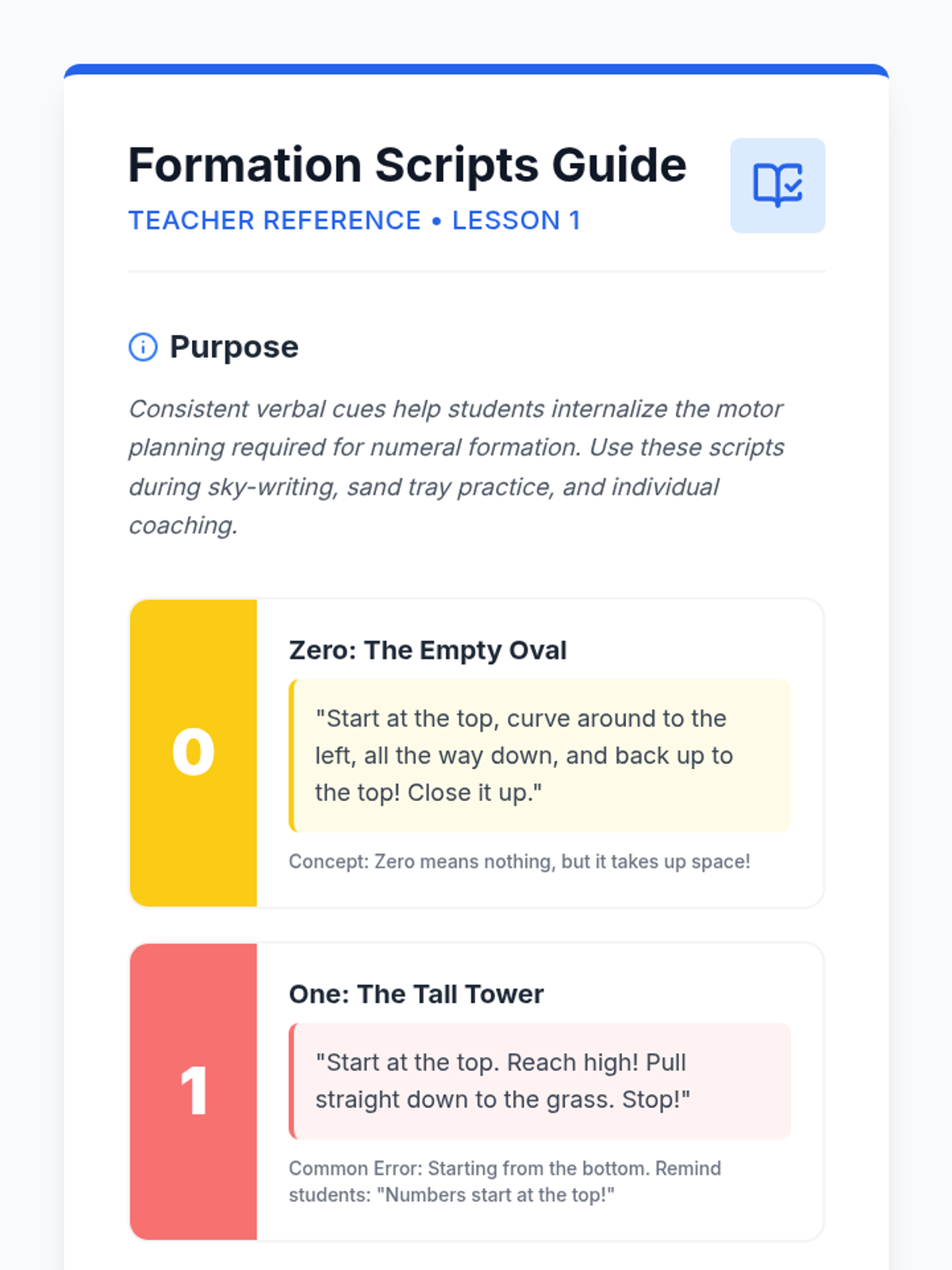 Formation Scripts Guide

TEACHER REFERENCE • LESSON 1

Purpose

Consistent verbal cues help students internalize the motor planning required for numeral formation. Use these scripts during sky-writing, sand tray practice, and individual coaching.

0

Zero: The Empty Oval

"Start at the top, curve around to the left, all the way down, and back up to the top! Close it up."

Concept: Zero means nothing, but it takes up space!

1

One: The Tall Tower

"Start at the top. Reach high! Pull straight down to the grass. Stop!"

Common Error: Starting from the bottom. Remind students: "Numbers start at the top!"