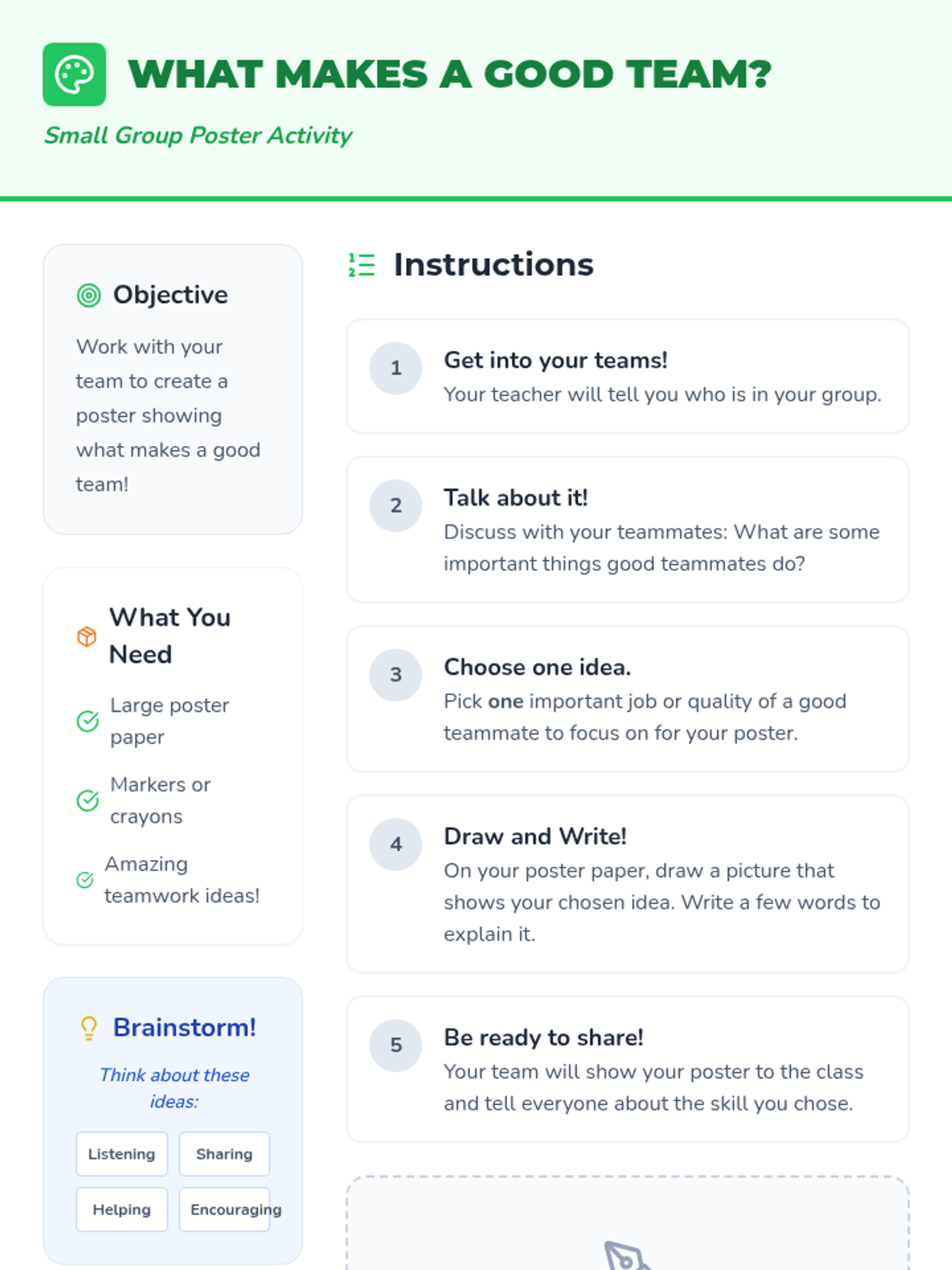 WHAT MAKES A GOOD TEAM?

Small Group Poster Activity

Objective

Work with your team to create a poster showing what makes a good team!

What You Need

Large poster paper

Markers or crayons

Amazing teamwork ideas!

Brainstorm!

Think about these ideas:

Listening
Sharing
Helping
Encouraging

Instructions

1
Get into your teams!
Your teacher will tell you who is in your group.

2
Talk about it!
Discuss with your teammates: What are some important things good teammates do?

3
Choose one idea.
Pick one important job or quality of a good teammate to focus on for your poster.

4
Draw and Write!
On your poster paper, draw a picture that shows your chosen idea. Write a few words to explain it.

5
Be ready to share!
Your team will show your poster to the class and tell everyone about the skill you chose.