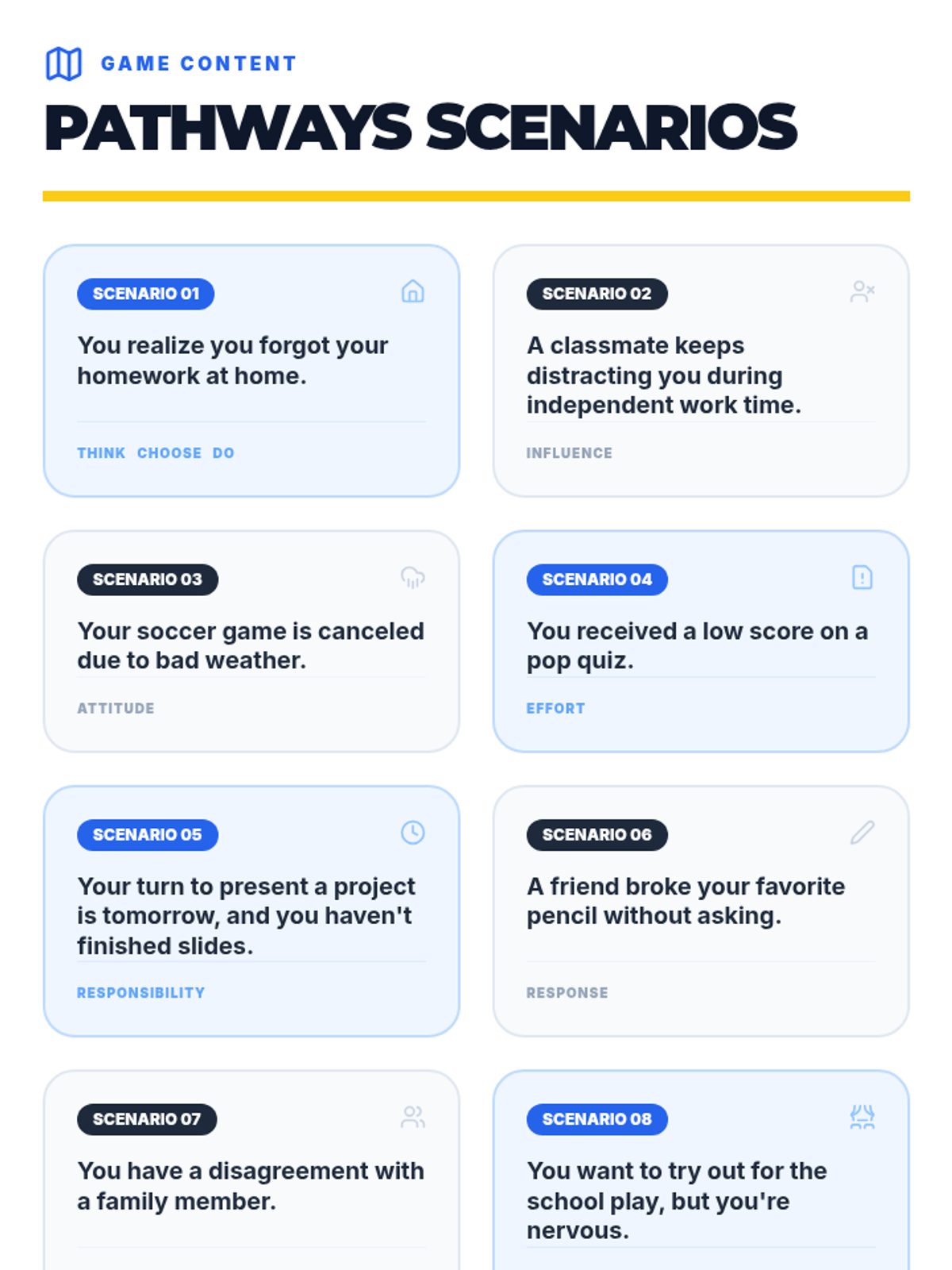 GAME CONTENT

PATHWAYS SCENARIOS

SCENARIO 01

You realize you forgot your homework at home.

THINK CHOOSE DO

SCENARIO 02

A classmate keeps distracting you during independent work time.

INFLUENCE

SCENARIO 03

Your soccer game is canceled due to bad weather.

ATTITUDE

SCENARIO 04

You received a low score on a pop quiz.

EFFORT

SCENARIO 05

Your turn to present a project is tomorrow, and you haven't finished slides.

RESPONSIBILITY

SCENARIO 06

A friend broke your favorite pencil without asking.

RESPONSE

SCENARIO 07

You have a disagreement with a family member.

SCENARIO 08

You want to try out for the school play, but you're nervous.