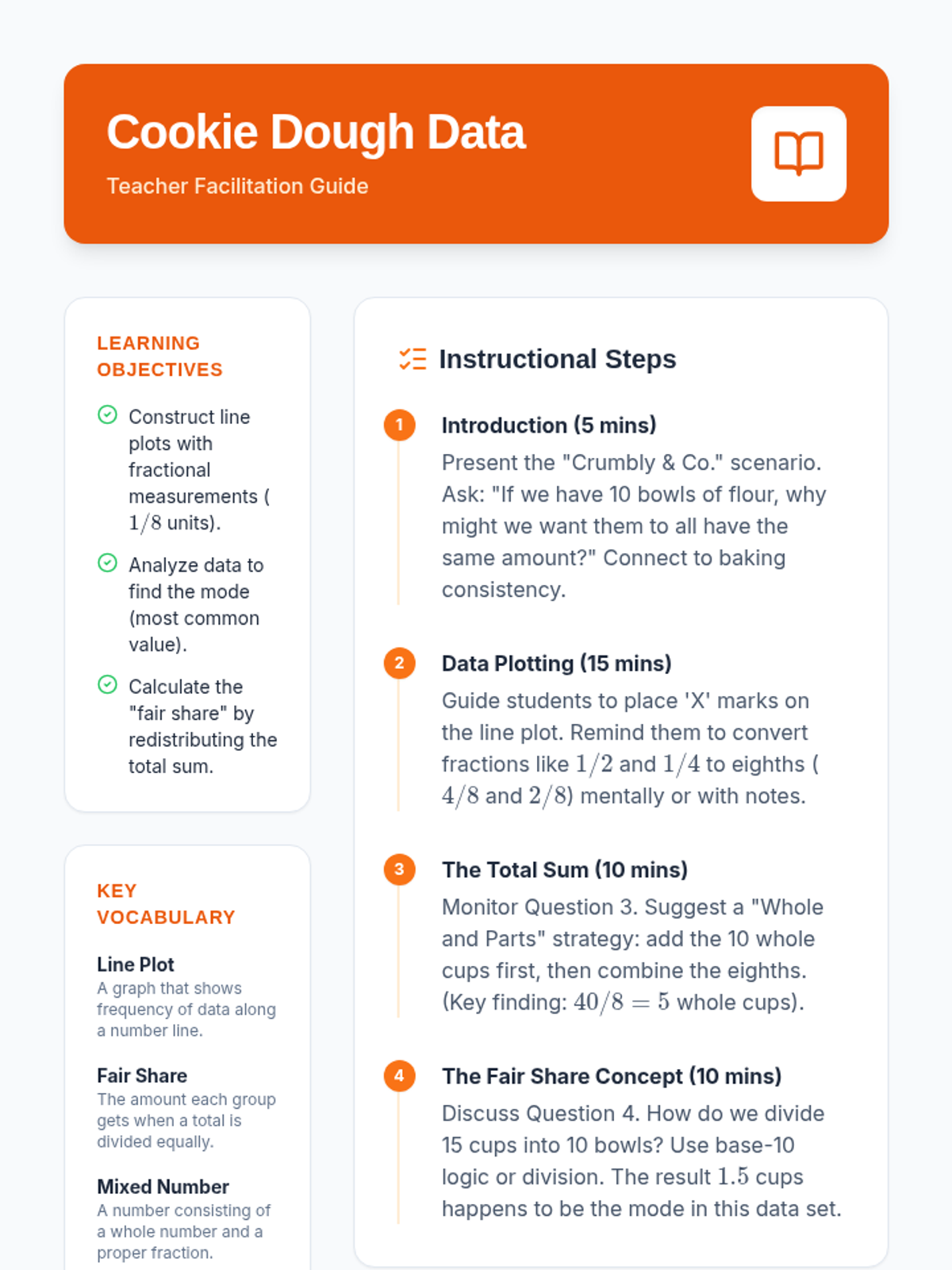 Cookie Dough Data

Teacher Facilitation Guide

LEARNING OBJECTIVES

Construct line plots with fractional measurements ( $1/8$ units).

Analyze data to find the mode (most common value).

Calculate the "fair share" by redistributing the total sum.

KEY VOCABULARY

Line Plot
A graph that shows frequency of data along a number line.

Fair Share
The amount each group gets when a total is divided equally.

Mixed Number
A number consisting of a whole number and a proper fraction.

Instructional Steps

1
Introduction (5 mins)
Present the "Crumbly & Co." scenario. Ask: "If we have 10 bowls of flour, why might we want them to all have the same amount?" Connect to baking consistency.

2
Data Plotting (15 mins)
Guide students to place 'X' marks on the line plot. Remind them to convert fractions like $1/2$ and $1/4$ to eighths ( $4/8$ and $2/8$) mentally or with notes.

3
The Total Sum (10 mins)
Monitor Question 3. Suggest a "Whole and Parts" strategy: add the 10 whole cups first, then combine the eighths. (Key finding: $40/8 = 5$ whole cups).

4
The Fair Share Concept (10 mins)
Discuss Question 4. How do we divide 15 cups into 10 bowls? Use base-10 logic or division. The result $1.5$ cups happens to be the mode in this data set.