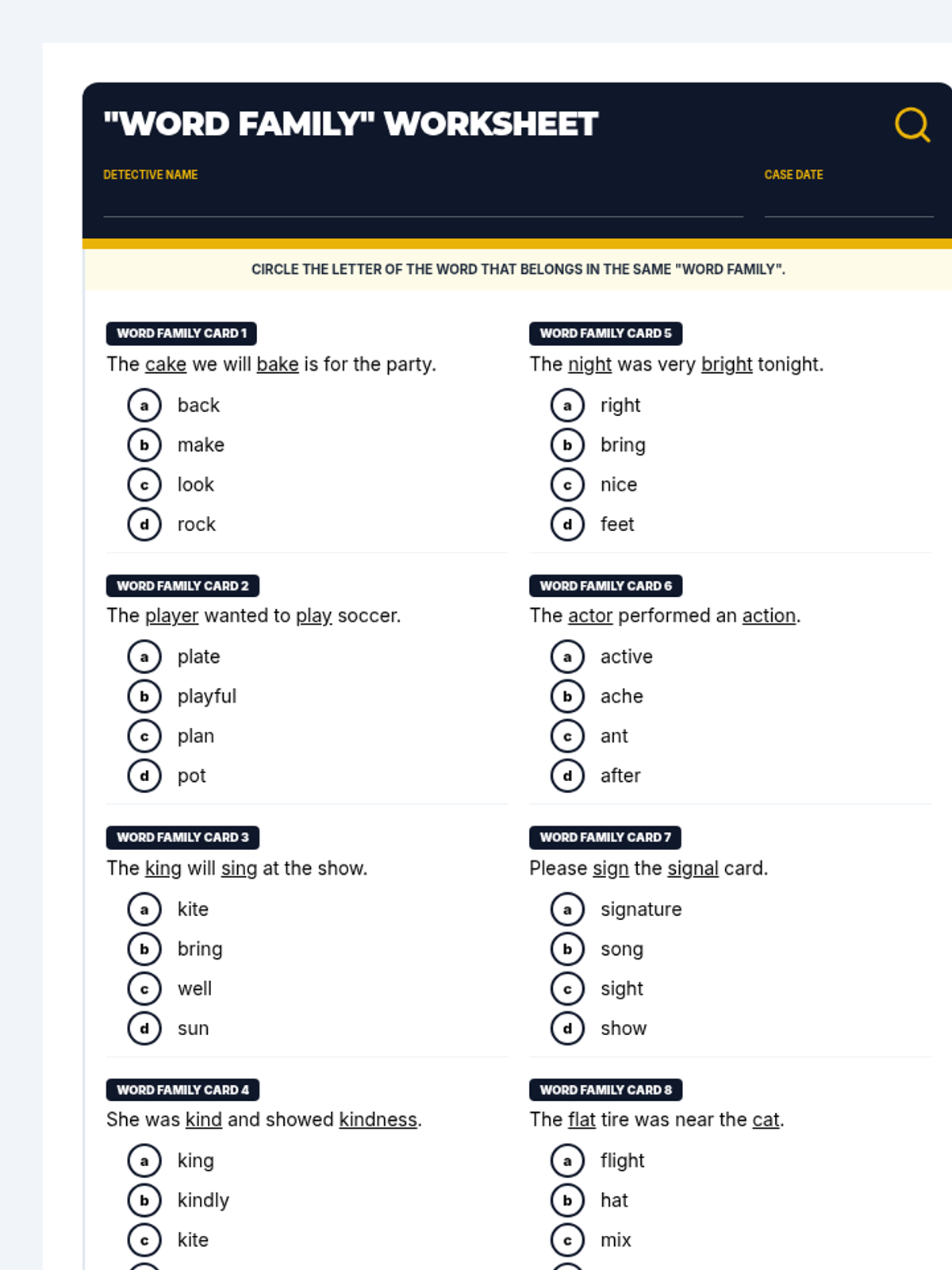 "WORD FAMILY" WORKSHEET

DETECTIVE NAME

CASE DATE

CIRCLE THE LETTER OF THE WORD THAT BELONGS IN THE SAME "WORD FAMILY".

WORD FAMILY CARD 1
The cake we will bake is for the party.
a back
b make
c look
d rock

WORD FAMILY CARD 2
The player wanted to play soccer.
a plate
b playful
c plan
d pot

WORD FAMILY CARD 3
The king will sing at the show.
a kite
b bring
c well
d sun

WORD FAMILY CARD 4
She was kind and showed kindness.
a king
b kindly
c kite

WORD FAMILY CARD 5
The night was very bright tonight.
a right
b bring
c nice
d feet

WORD FAMILY CARD 6
The actor performed an action.
a active
b ache
c ant
d after

WORD FAMILY CARD 7
Please sign the signal card.
a signature
b song
c sight
d show

WORD FAMILY CARD 8
The flat tire was near the cat.
a flight
b hat
c mix