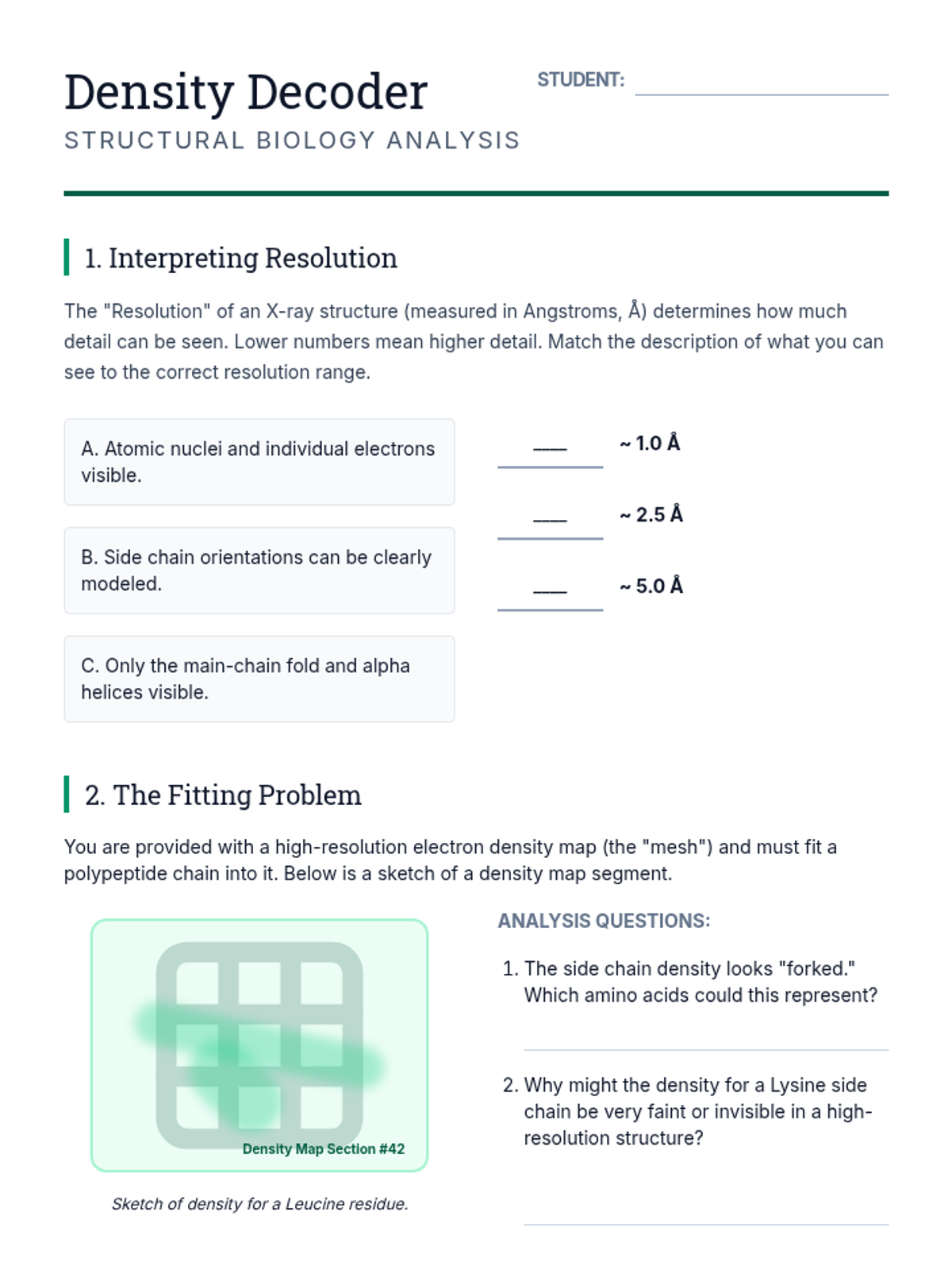 Density Decoder
STRUCTURAL BIOLOGY ANALYSIS

STUDENT: ____________

1. Interpreting Resolution

The "Resolution" of an X-ray structure (measured in Angstroms, Å) determines how much detail can be seen. Lower numbers mean higher detail. Match the description of what you can see to the correct resolution range.

A. Atomic nuclei and individual electrons visible.

B. Side chain orientations can be clearly modeled.

C. Only the main-chain fold and alpha helices visible.

___ ~ 1.0 Å

___ ~ 2.5 Å

___ ~ 5.0 Å

2. The Fitting Problem

You are provided with a high-resolution electron density map (the "mesh") and must fit a polypeptide chain into it. Below is a sketch of a density map segment.

Density Map Section #42

Sketch of density for a Leucine residue.

ANALYSIS QUESTIONS:

1. The side chain density looks "forked." Which amino acids could this represent?

2. Why might the density for a Lysine side chain be very faint or invisible in a high-resolution structure?