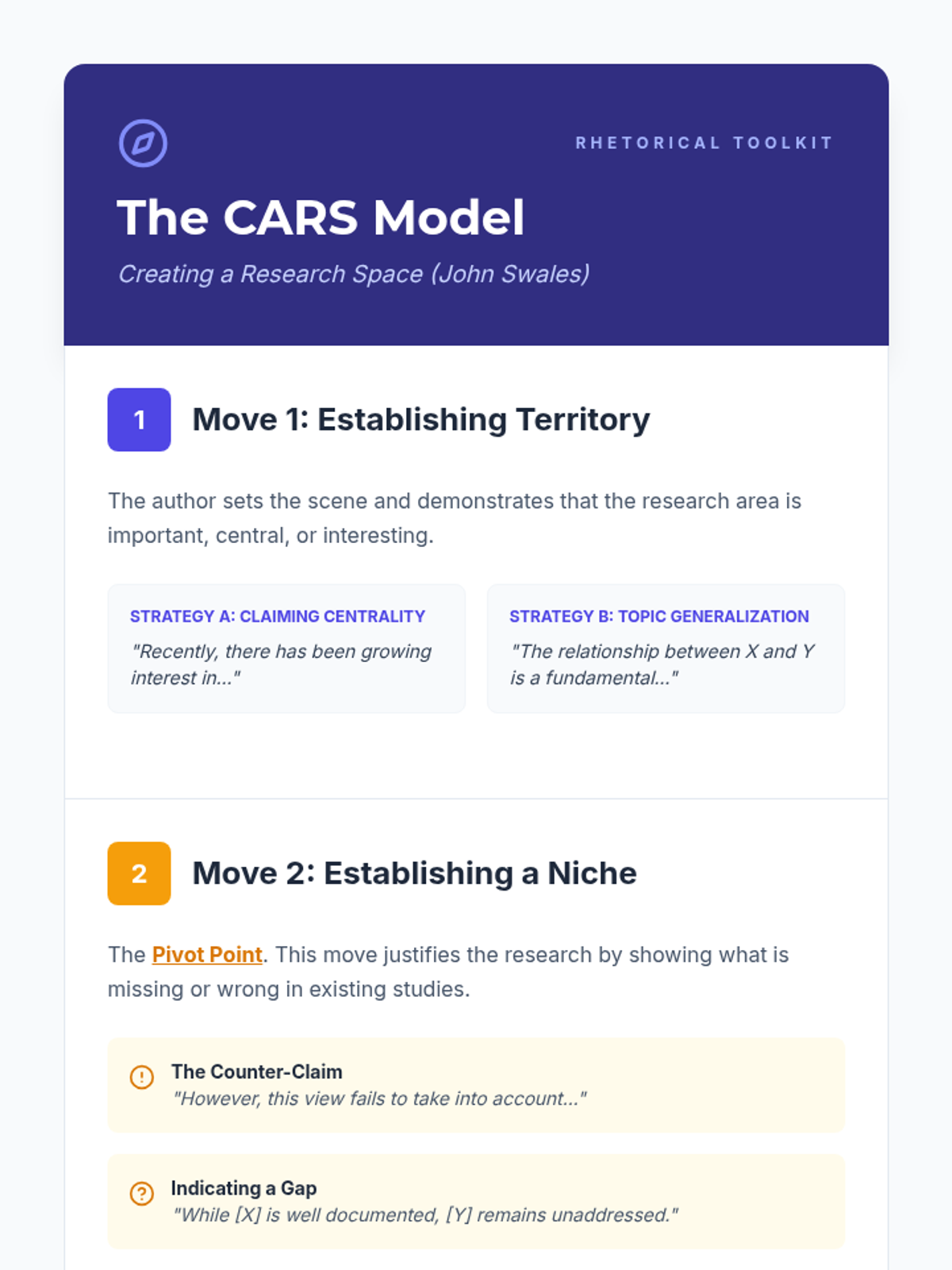 RHETORICAL TOOLKIT

The CARS Model

Creating a Research Space (John Swales)

1

Move 1: Establishing Territory

The author sets the scene and demonstrates that the research area is important, central, or interesting.

STRATEGY A: CLAIMING CENTRALITY

"Recently, there has been growing interest in..."

STRATEGY B: TOPIC GENERALIZATION

"The relationship between X and Y is a fundamental..."

2

Move 2: Establishing a Niche

The Pivot Point. This move justifies the research by showing what is missing or wrong in existing studies.

The Counter-Claim
"However, this view fails to take into account..."

Indicating a Gap
"While [X] is well documented, [Y] remains unaddressed."