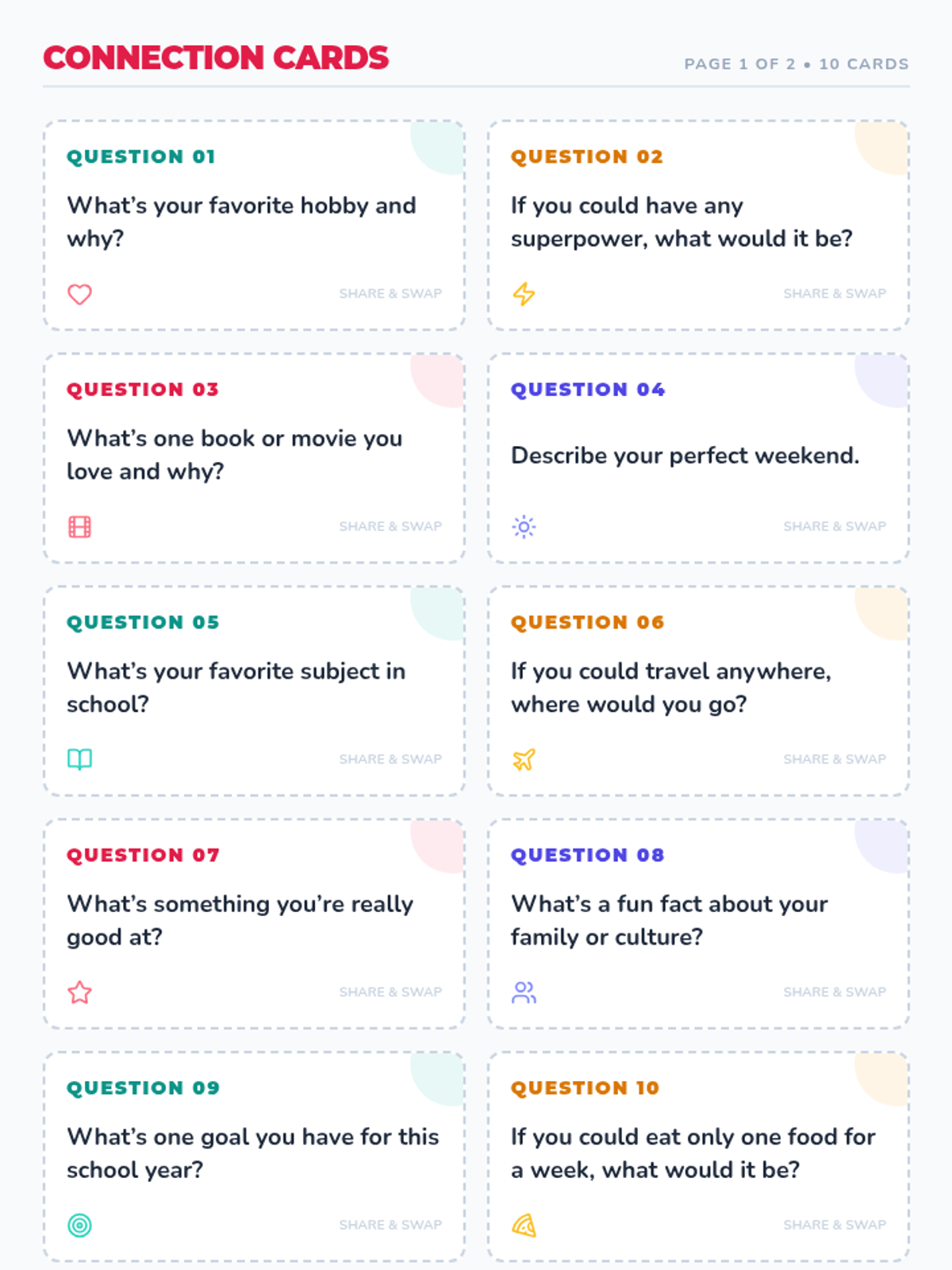 CONNECTION CARDS

PAGE 1 OF 2 • 10 CARDS

QUESTION 01

What's your favorite hobby and why?

SHARE & SWAP

QUESTION 02

If you could have any superpower, what would it be?

SHARE & SWAP

QUESTION 03

What's one book or movie you love and why?

SHARE & SWAP

QUESTION 04

Describe your perfect weekend.

SHARE & SWAP

QUESTION 05

What's your favorite subject in school?

SHARE & SWAP

QUESTION 06

If you could travel anywhere, where would you go?

SHARE & SWAP

QUESTION 07

What's something you're really good at?

SHARE & SWAP

QUESTION 08

What's a fun fact about your family or culture?

SHARE & SWAP

QUESTION 09

What's one goal you have for this school year?

SHARE & SWAP

QUESTION 10

If you could eat only one food for a week, what would it be?

SHARE & SWAP