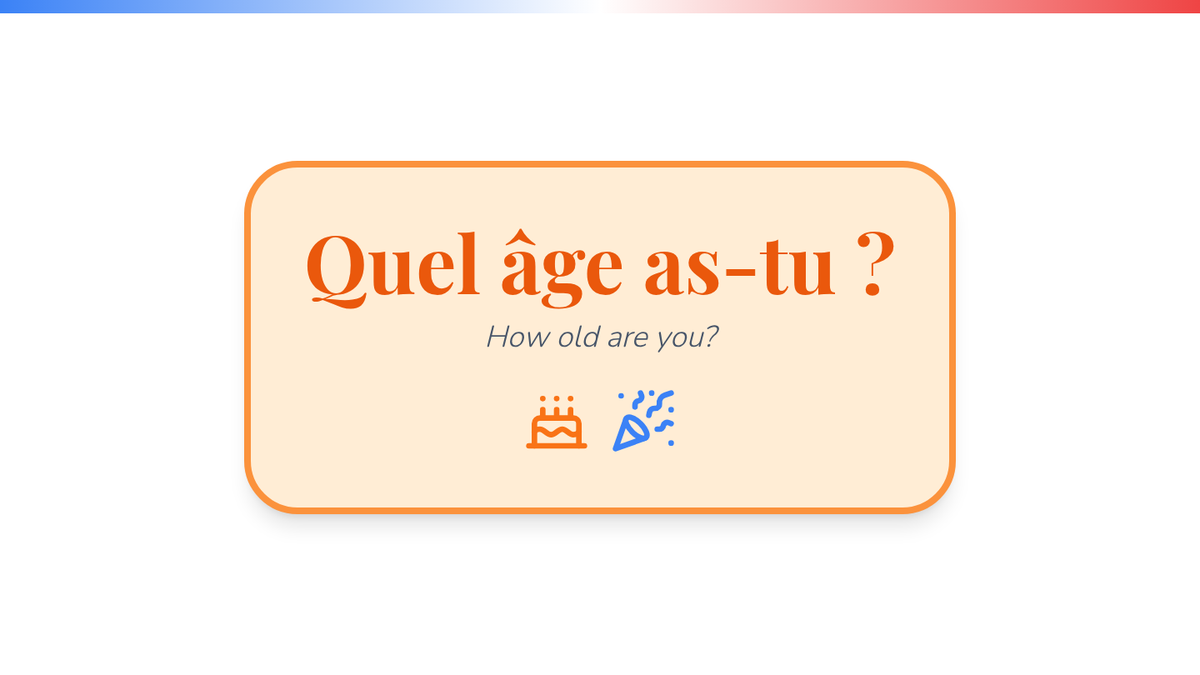 Quel âge as-tu ?

How old are you?