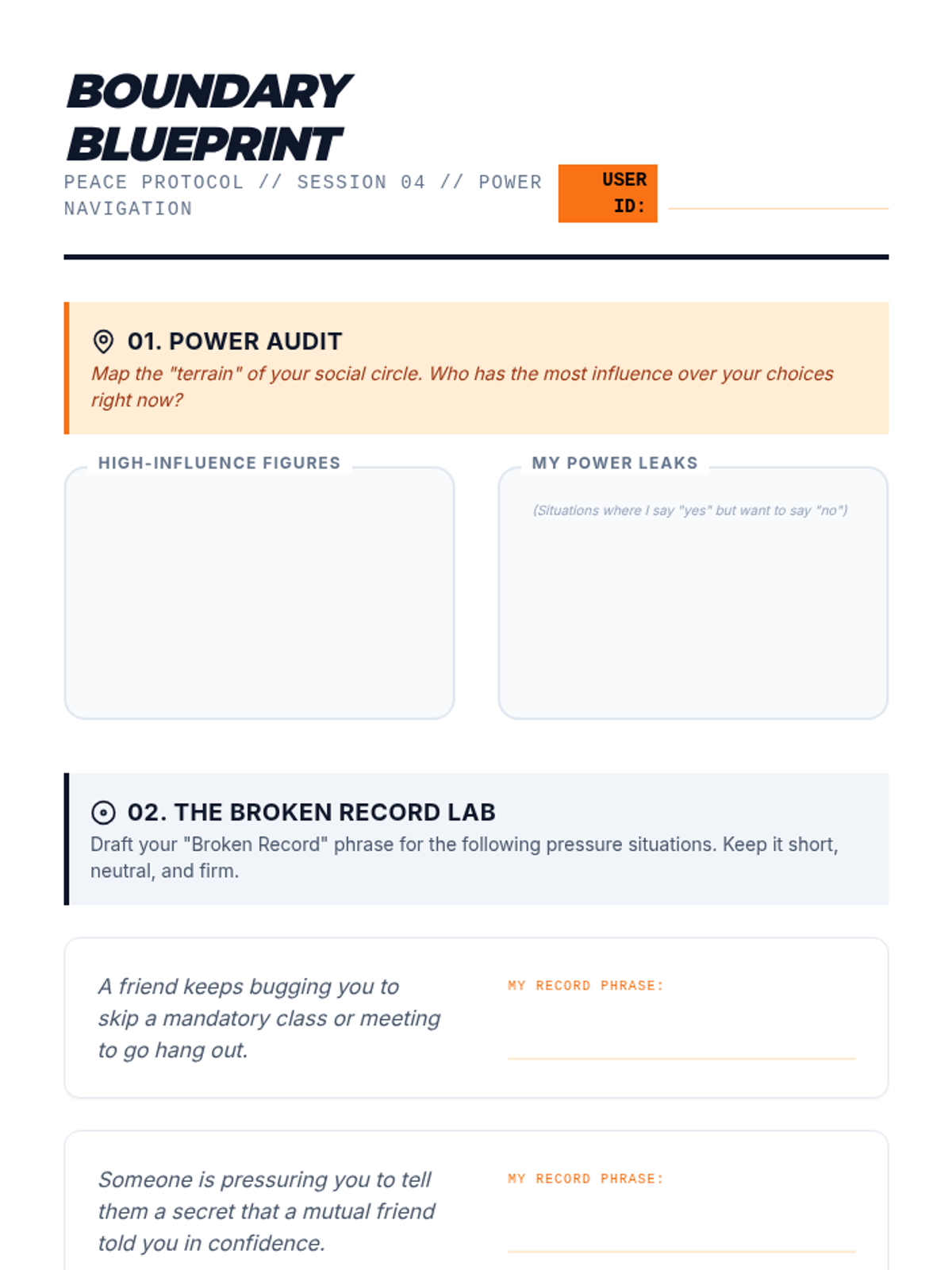 BOUNDARY BLUEPRINT

PEACE PROTOCOL // SESSION 04 // POWER NAVIGATION

USER ID:

01. POWER AUDIT

Map the "terrain" of your social circle. Who has the most influence over your choices right now?

HIGH-INFLUENCE FIGURES

MY POWER LEAKS

(Situations where I say "yes" but want to say "no")

02. THE BROKEN RECORD LAB

Draft your "Broken Record" phrase for the following pressure situations. Keep it short, neutral, and firm.

A friend keeps bugging you to skip a mandatory class or meeting to go hang out.

MY RECORD PHRASE:

Someone is pressuring you to tell them a secret that a mutual friend told you in confidence.

MY RECORD PHRASE: