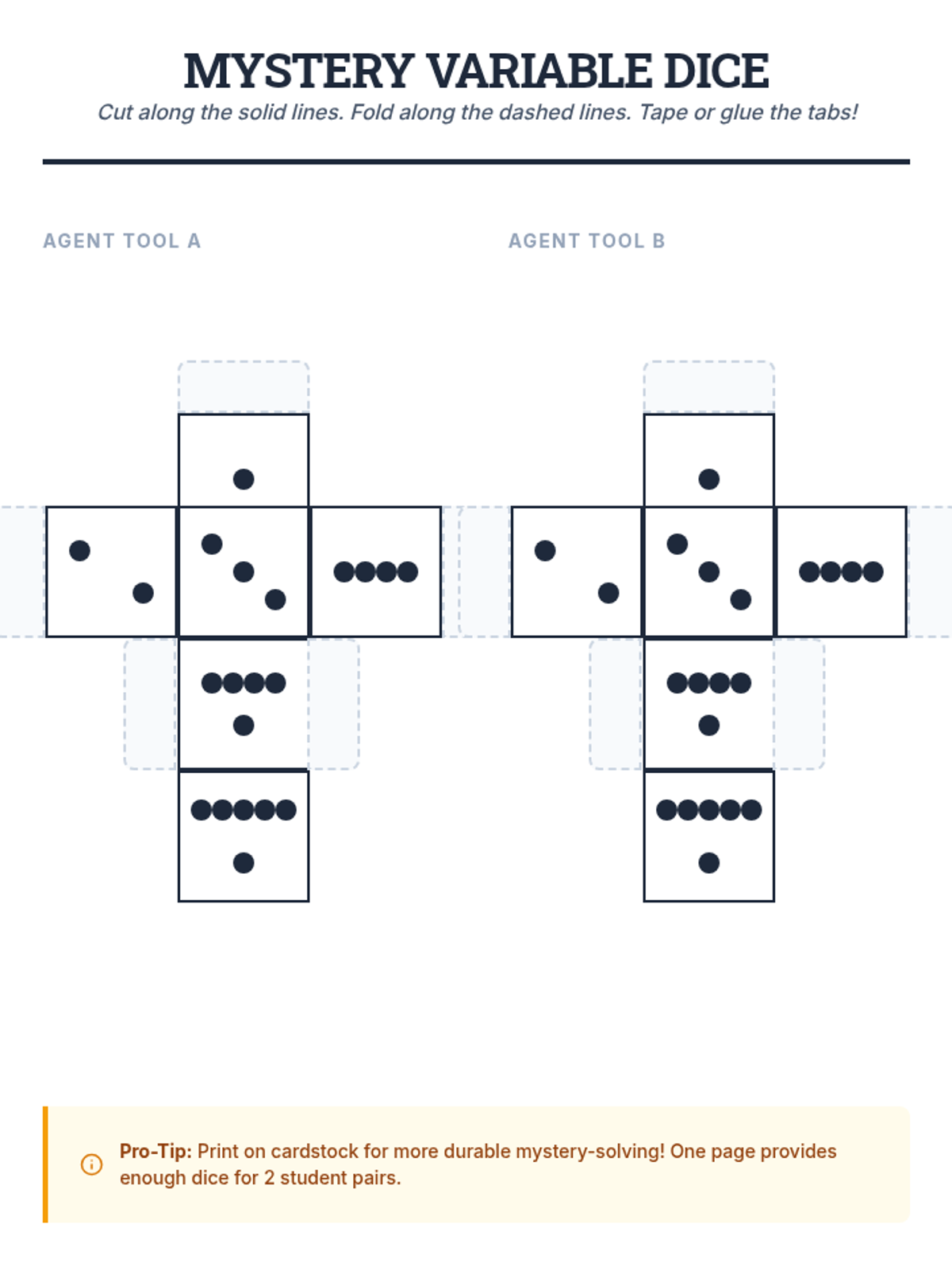 MYSTERY VARIABLE DICE

Cut along the solid lines. Fold along the dashed lines. Tape or glue the tabs!

AGENT TOOL A

AGENT TOOL B

Pro-Tip: Print on cardstock for more durable mystery-solving! One page provides enough dice for 2 student pairs.