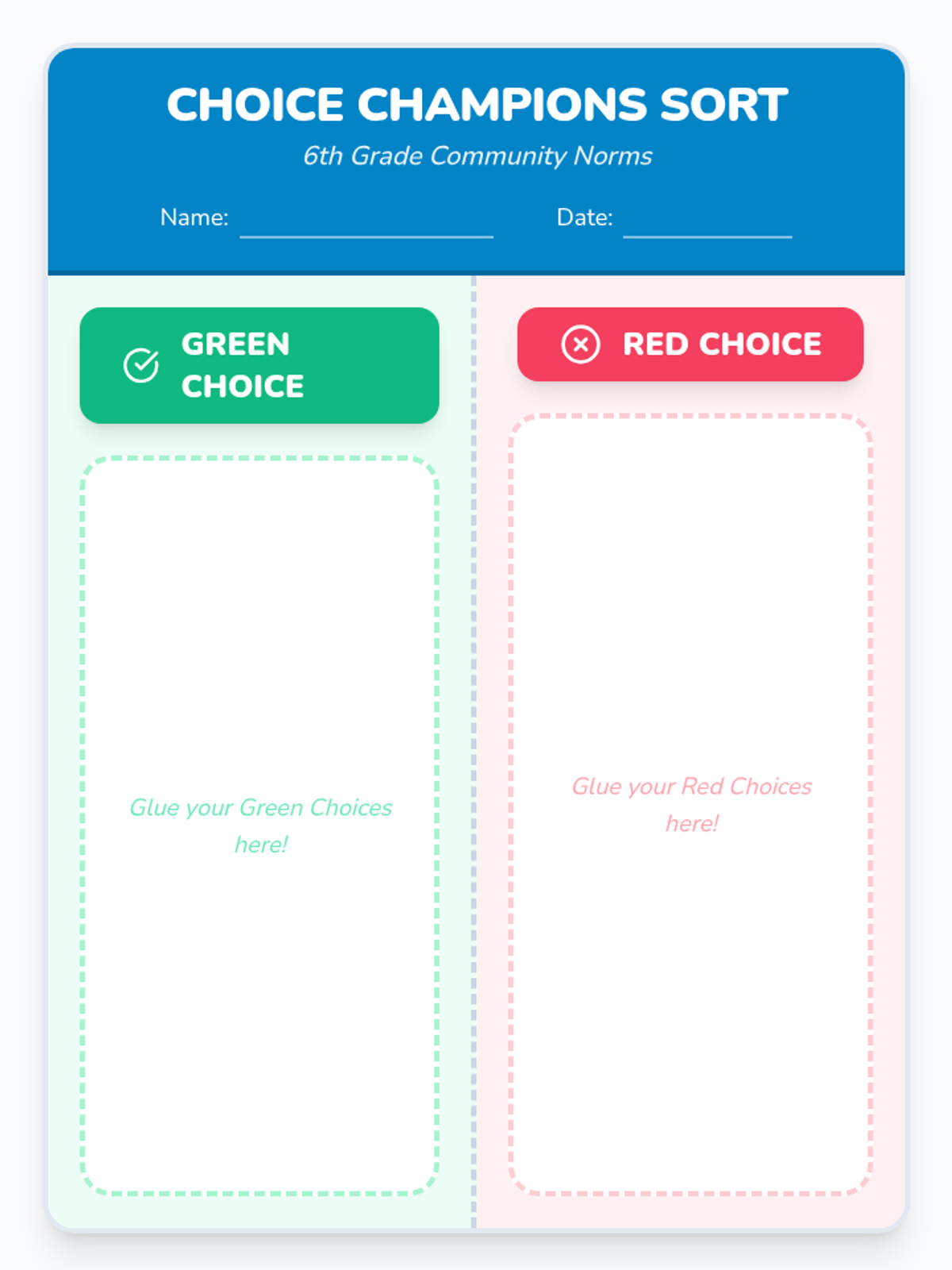 CHOICE CHAMPIONS SORT

6th Grade Community Norms

Name: ____ Date: ____

GREEN CHOICE

Glue your Green Choices here!

RED CHOICE

Glue your Red Choices here!