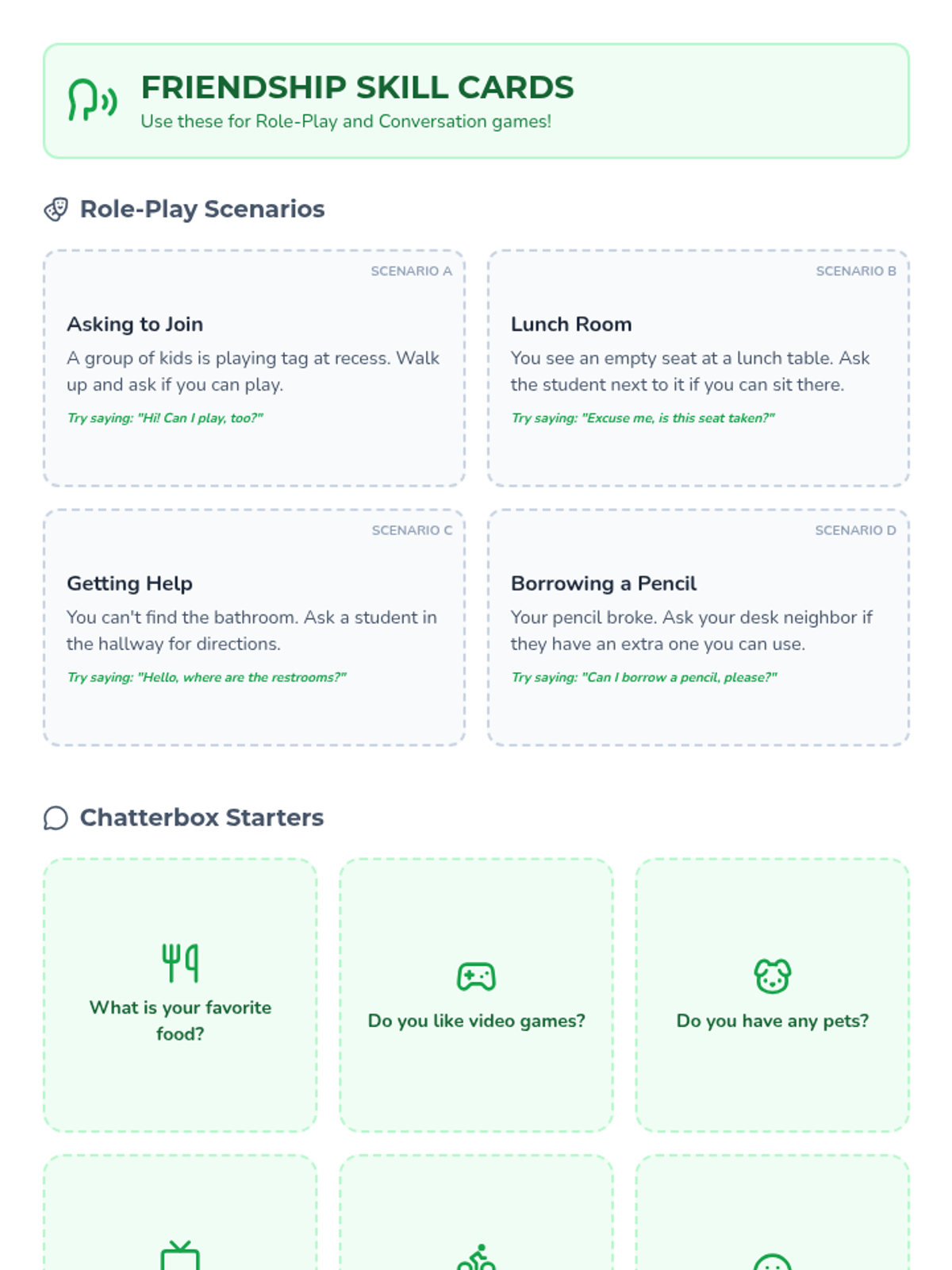 FRIENDSHIP SKILL CARDS
Use these for Role-Play and Conversation games!

Role-Play Scenarios

SCENARIO A

Asking to Join

A group of kids is playing tag at recess. Walk up and ask if you can play.

Try saying: "Hi! Can I play, too?"

SCENARIO B

Lunch Room

You see an empty seat at a lunch table. Ask the student next to it if you can sit there.

Try saying: "Excuse me, is this seat taken?"

SCENARIO C

Getting Help

You can't find the bathroom. Ask a student in the hallway for directions.

Try saying: "Hello, where are the restrooms?"

SCENARIO D

Borrowing a Pencil

Your pencil broke. Ask your desk neighbor if they have an extra one you can use.

Try saying: "Can I borrow a pencil, please?"

Chatterbox Starters

What is your favorite food?

Do you like video games?

Do you have any pets?