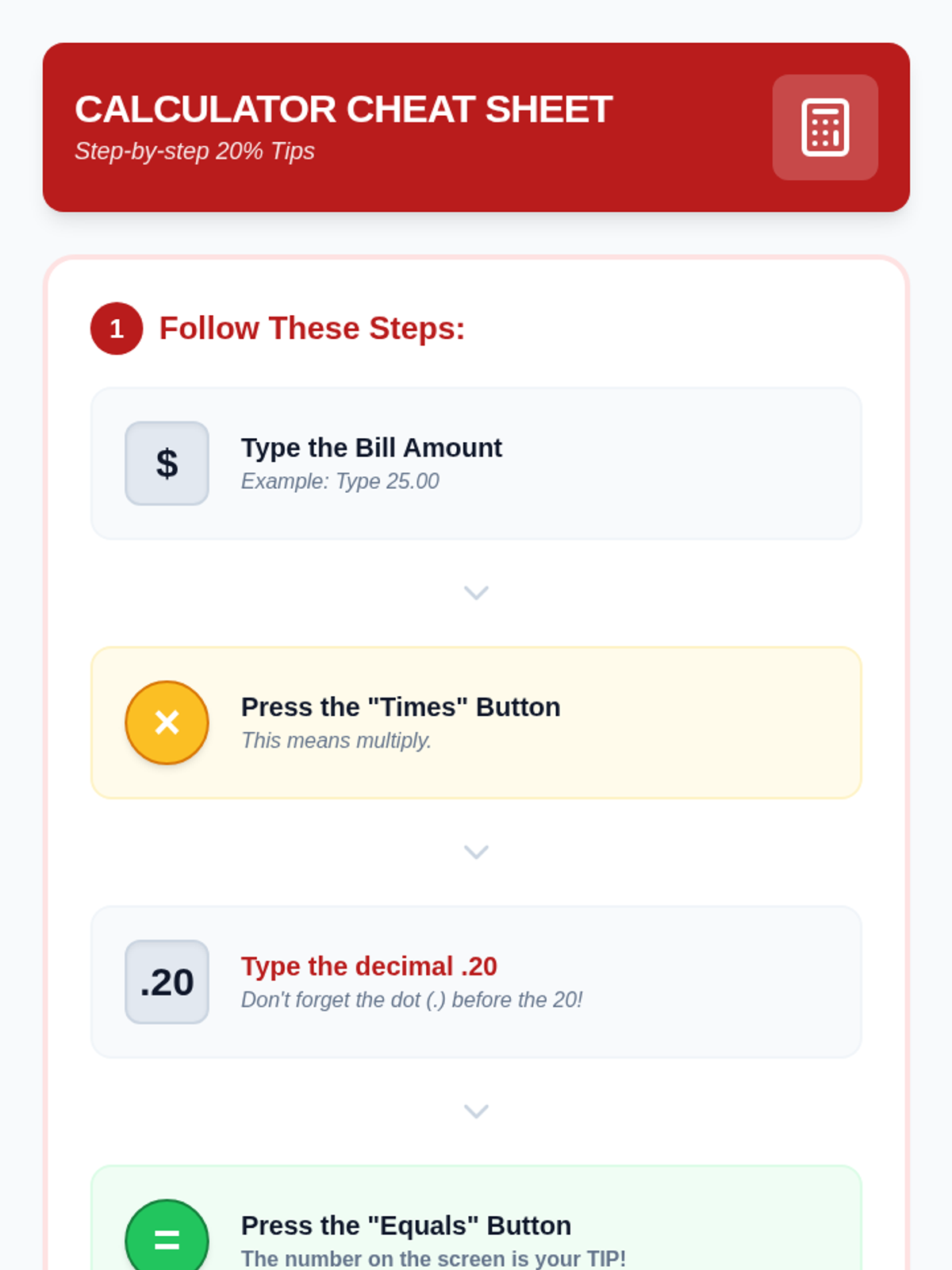 CALCULATOR CHEAT SHEET

Step-by-step 20% Tips

1 Follow These Steps:

$

Type the Bill Amount

Example: Type 25.00

×

Press the "Times" Button

This means multiply.

.20

Type the decimal .20

Don't forget the dot (.) before the 20!

=

Press the "Equals" Button

The number on the screen is your TIP!