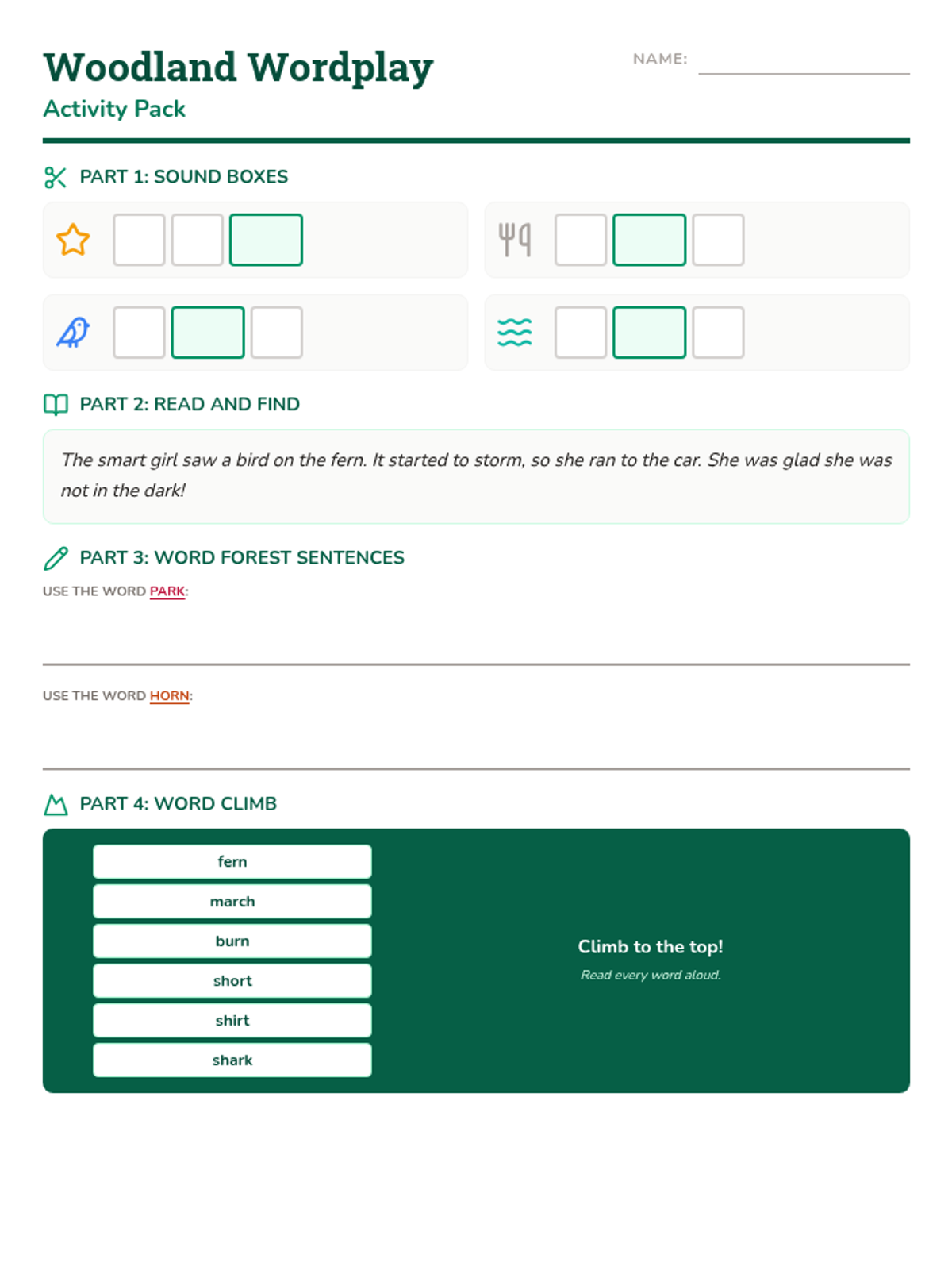 Woodland Wordplay
Activity Pack

NAME:

PART 1: SOUND BOXES

PART 2: READ AND FIND

The smart girl saw a bird on the fern. It started to storm, so she ran to the car. She was glad she was not in the dark!

PART 3: WORD FOREST SENTENCES

USE THE WORD PARK:

USE THE WORD HORN:

PART 4: WORD CLIMB

fern
march
burn
short
shirt
shark

Climb to the top!
Read every word aloud.