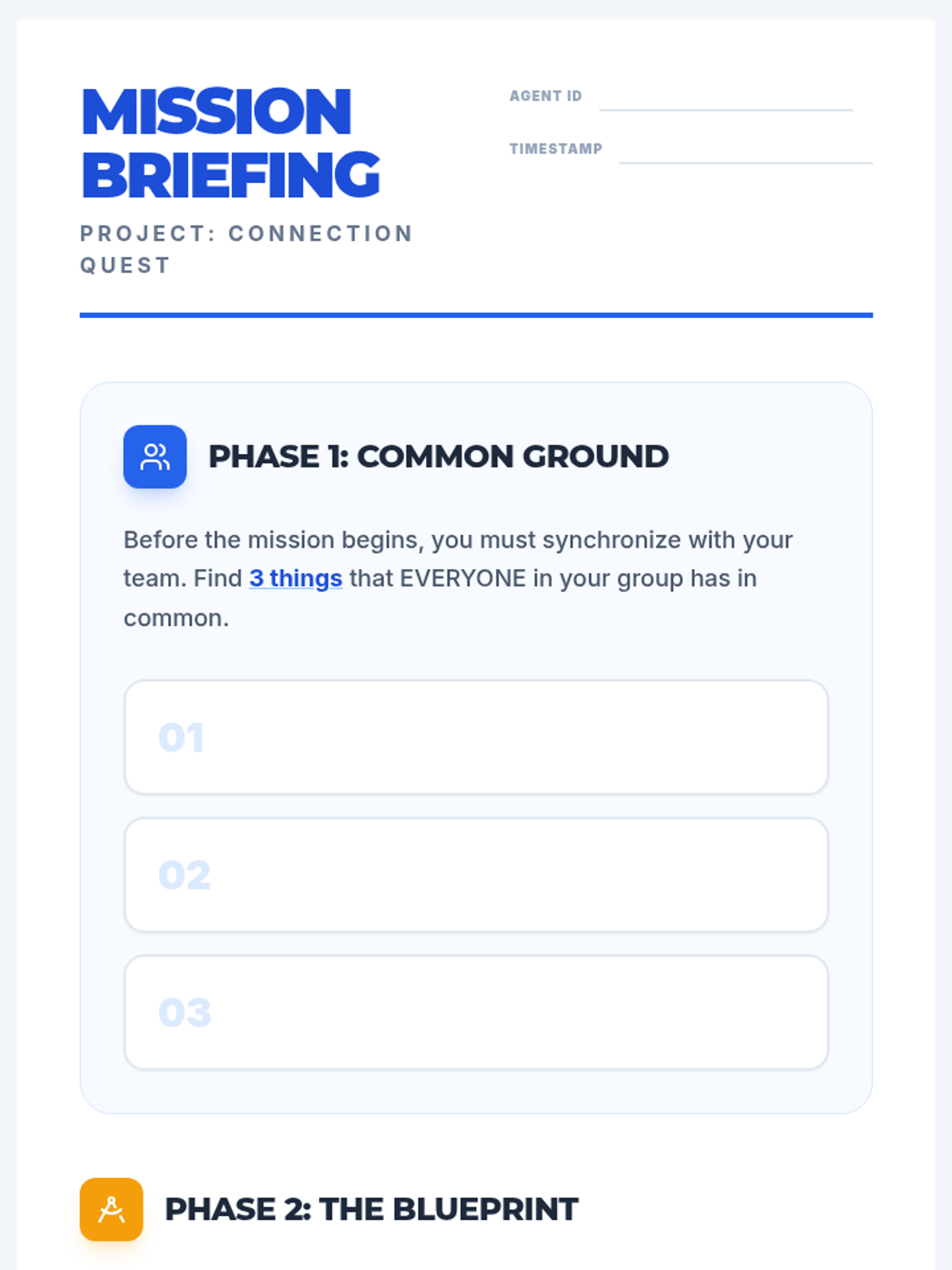 MISSION BRIEFING

PROJECT: CONNECTION QUEST

AGENT ID ____

TIMESTAMP ____

PHASE 1: COMMON GROUND

Before the mission begins, you must synchronize with your team. Find 3 things that EVERYONE in your group has in common.

01

02

03

PHASE 2: THE BLUEPRINT