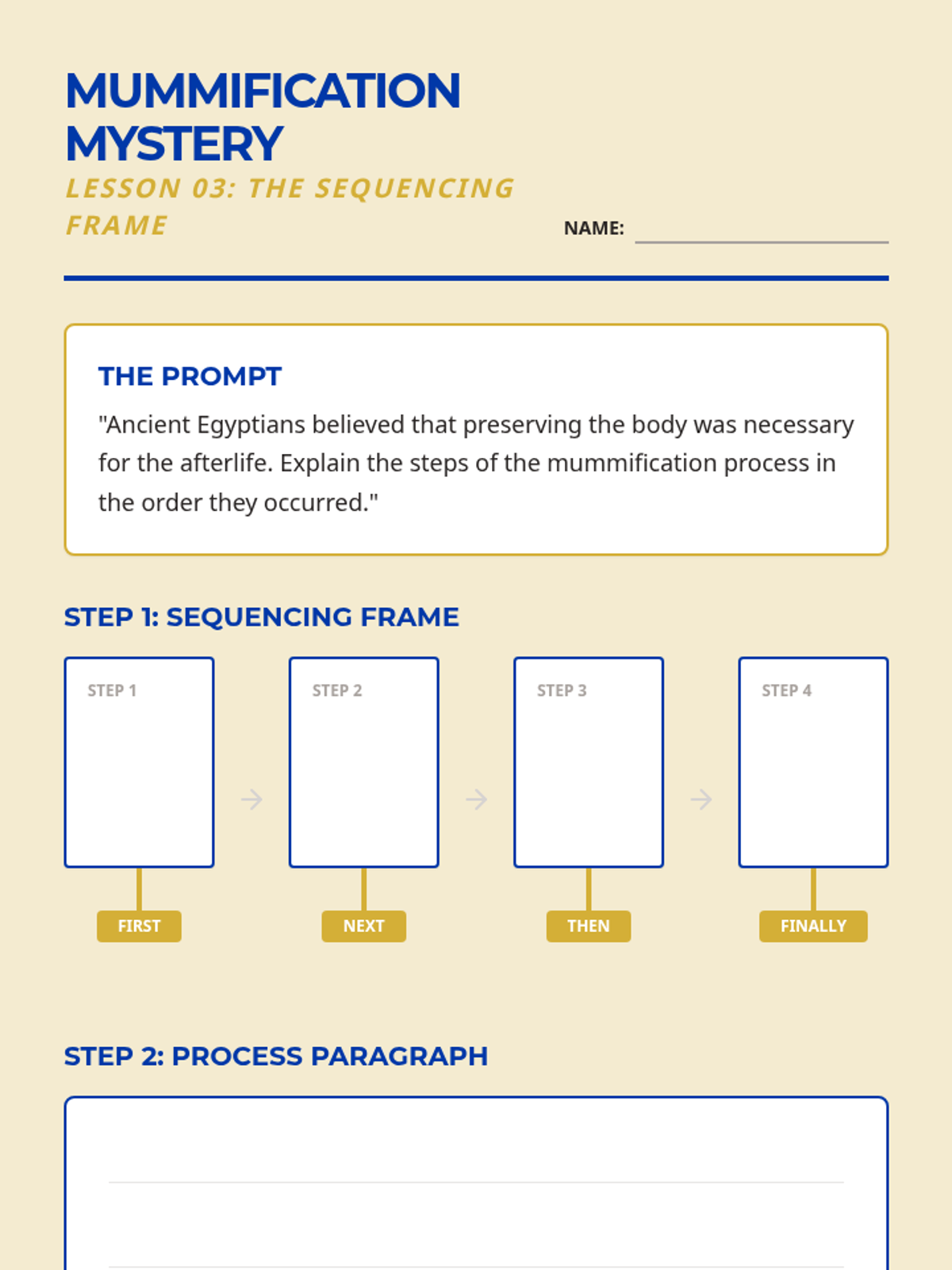 MUMMIFICATION MYSTERY

LESSON 03: THE SEQUENCING FRAME

NAME:

THE PROMPT

"Ancient Egyptians believed that preserving the body was necessary for the afterlife. Explain the steps of the mummification process in the order they occurred."

STEP 1: SEQUENCING FRAME

STEP 1

FIRST

STEP 2

NEXT

STEP 3

THEN

STEP 4

FINALLY

STEP 2: PROCESS PARAGRAPH