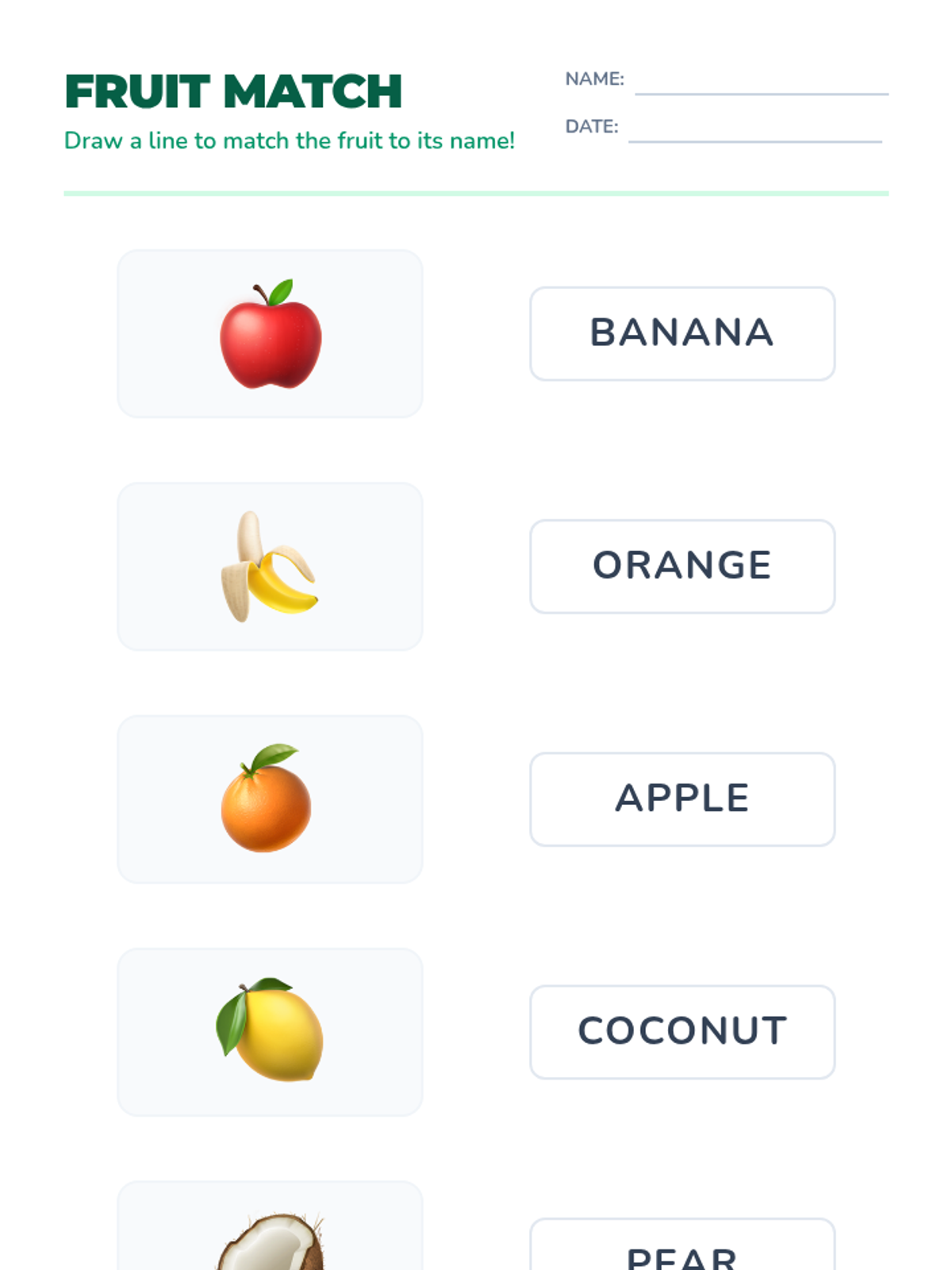 FRUIT MATCH

Draw a line to match the fruit to its name!

NAME: ____

DATE: ____

BANANA

ORANGE

APPLE

COCONUT

PEAR