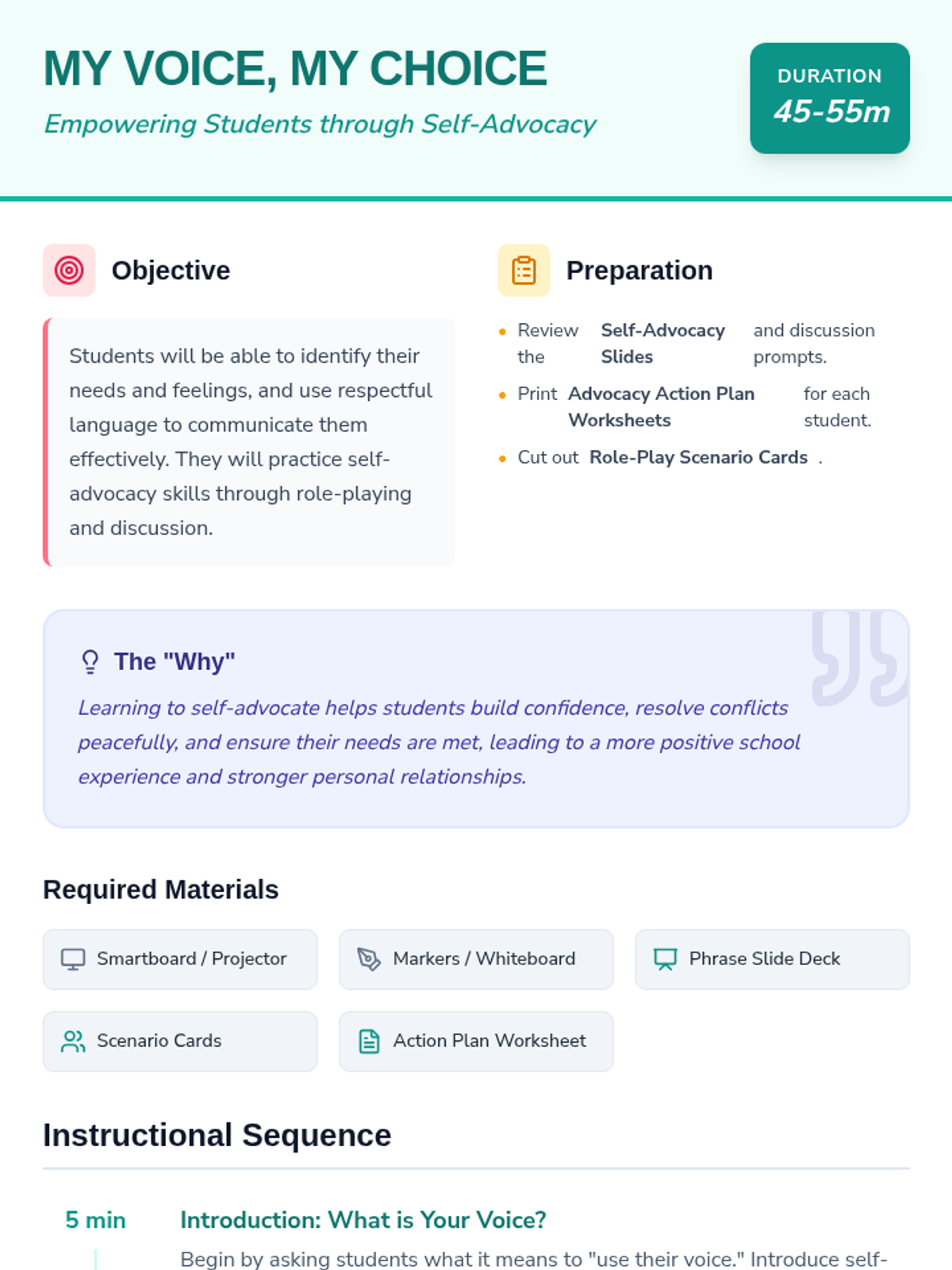 MY VOICE, MY CHOICE

Empowering Students through Self-Advocacy

DURATION
45-55m

Objective

Students will be able to identify their needs and feelings, and use respectful language to communicate them effectively. They will practice self-advocacy skills through role-playing and discussion.

Preparation

• Review the Self-Advocacy Slides and discussion prompts.
• Print Advocacy Action Plan Worksheets for each student.
• Cut out Role-Play Scenario Cards .

The "Why"

Learning to self-advocate helps students build confidence, resolve conflicts peacefully, and ensure their needs are met, leading to a more positive school experience and stronger personal relationships.

Required Materials

Smartboard / Projector

Markers / Whiteboard

Phrase Slide Deck

Scenario Cards

Action Plan Worksheet

Instructional Sequence

5 min

Introduction: What is Your Voice?

Begin by asking students what it means to "use their voice." Introduce self-