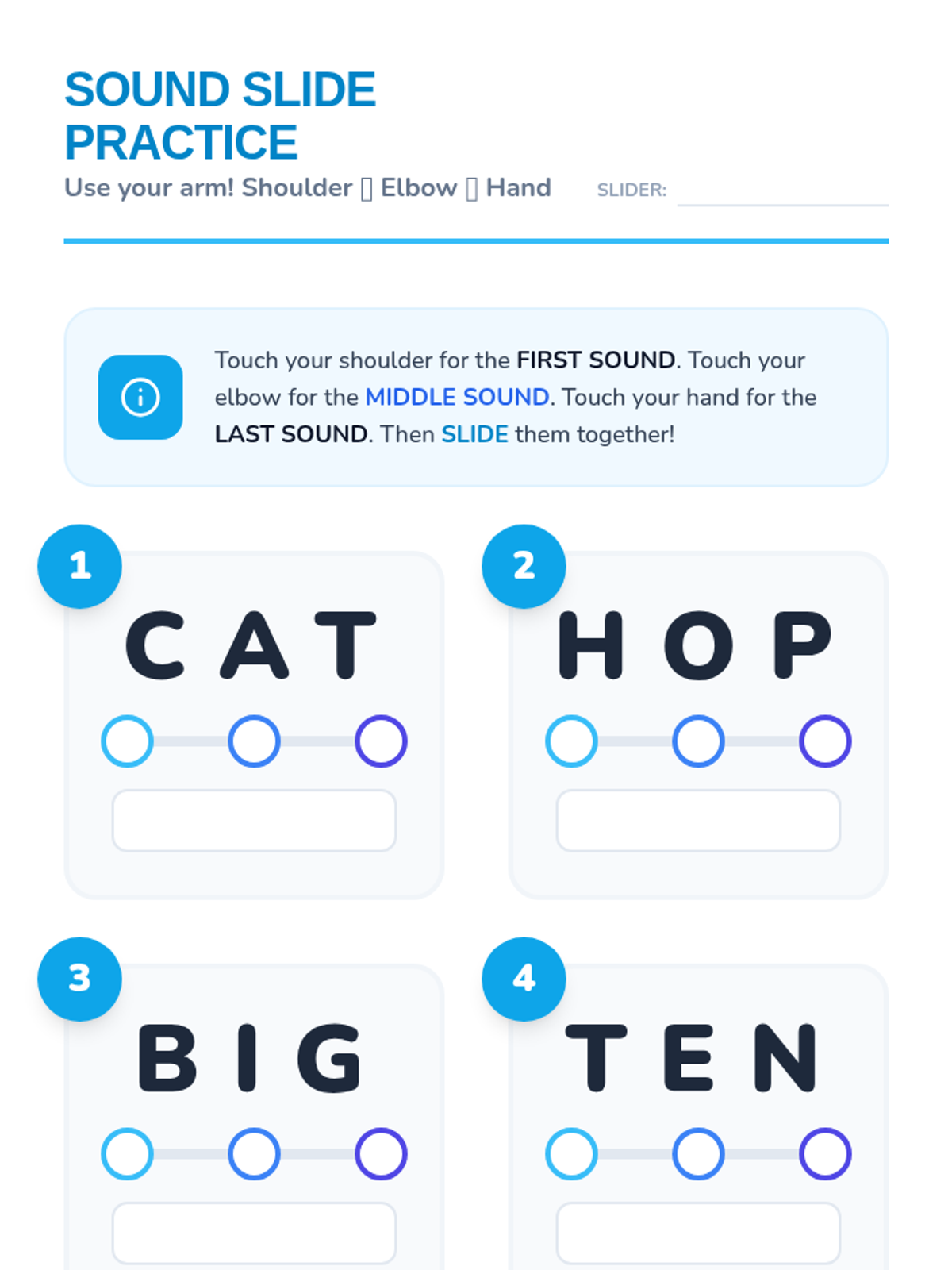 SOUND SLIDE PRACTICE

Use your arm! Shoulder ▯ Elbow ▯ Hand

SLIDER: ____

Touch your shoulder for the FIRST SOUND. Touch your elbow for the MIDDLE SOUND. Touch your hand for the LAST SOUND. Then SLIDE them together!

1
C A T

2
H O P

3
B I G

4
T E N