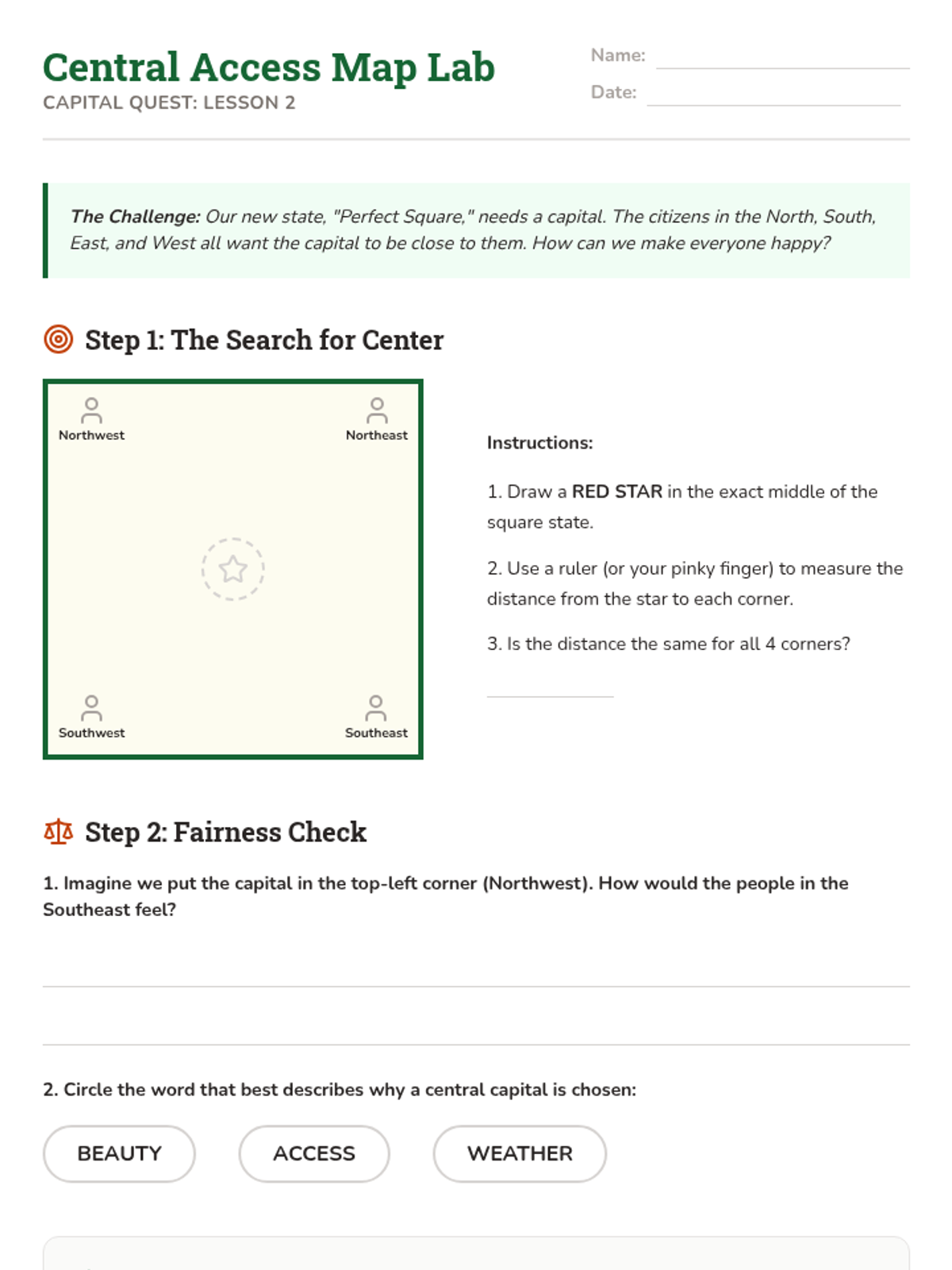 Central Access Map Lab
CAPITAL QUEST: LESSON 2

Name:
Date:

The Challenge: Our new state, "Perfect Square," needs a capital. The citizens in the North, South, East, and West all want the capital to be close to them. How can we make everyone happy?

Step 1: The Search for Center

Northwest
Northeast
Southwest
Southeast

Instructions:

1. Draw a RED STAR in the exact middle of the square state.

2. Use a ruler (or your pinky finger) to measure the distance from the star to each corner.

3. Is the distance the same for all 4 corners?

Step 2: Fairness Check

1. Imagine we put the capital in the top-left corner (Northwest). How would the people in the Southeast feel?

2. Circle the word that best describes why a central capital is chosen:

BEAUTY
ACCESS
WEATHER