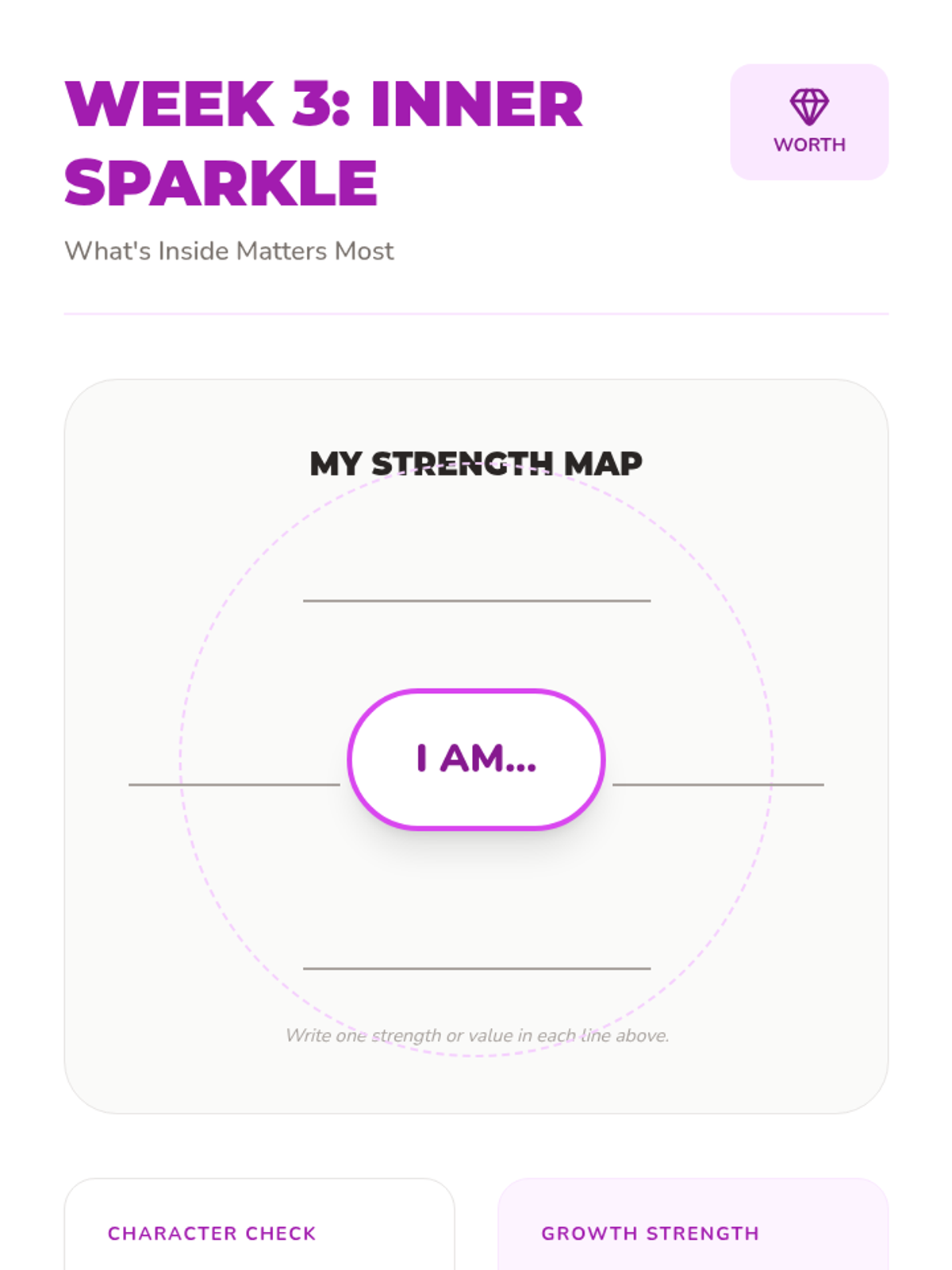 WEEK 3: INNER SPARKLE

WORTH

What's Inside Matters Most

MY STRENGTH MAP

____

____ I AM... ____

____

Write one strength or value in each line above.

CHARACTER CHECK

GROWTH STRENGTH